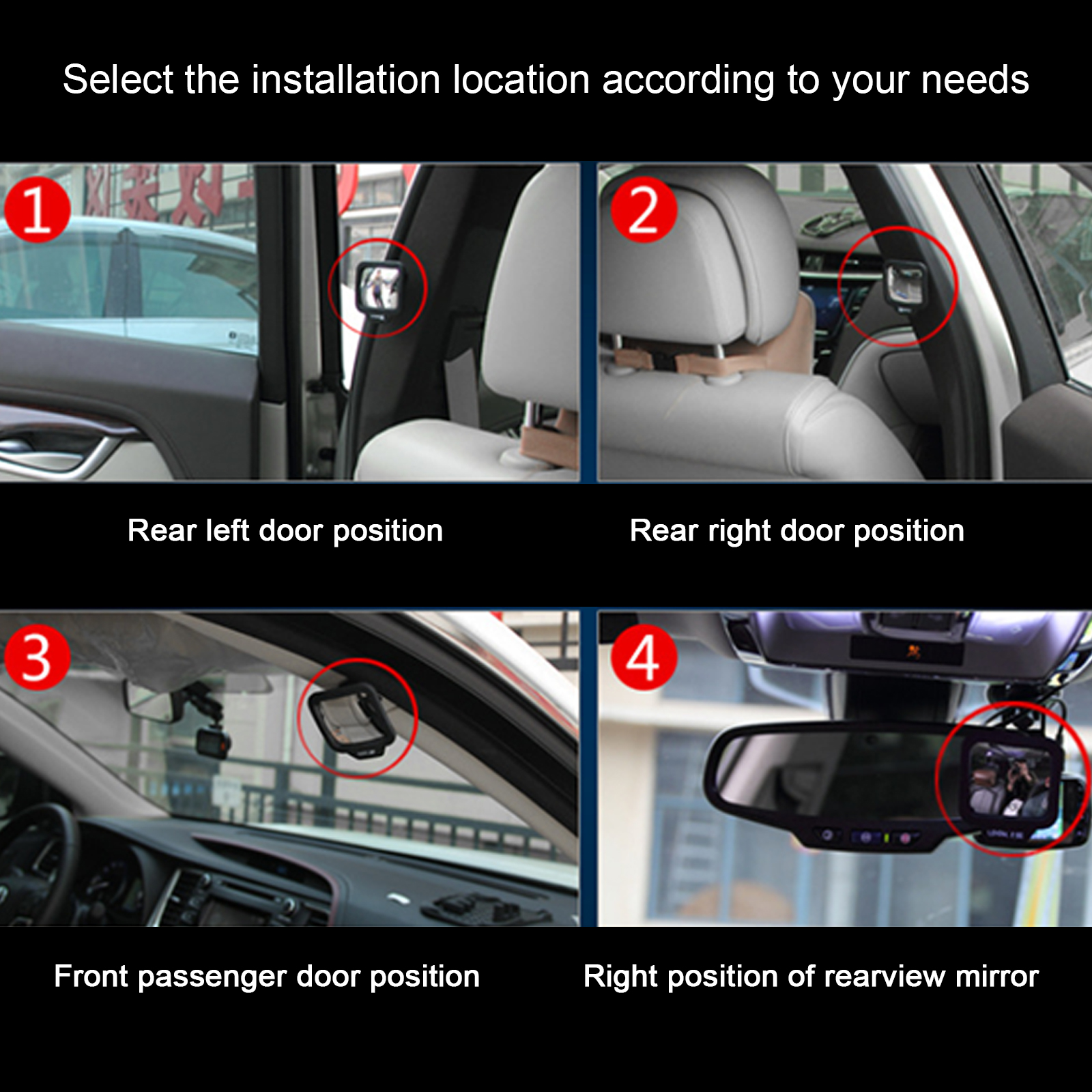 Select the installation location according to your needs

1

2

Rear left door position

Rear right door position

3

4

Front passenger door position

Right position of rearview mirror