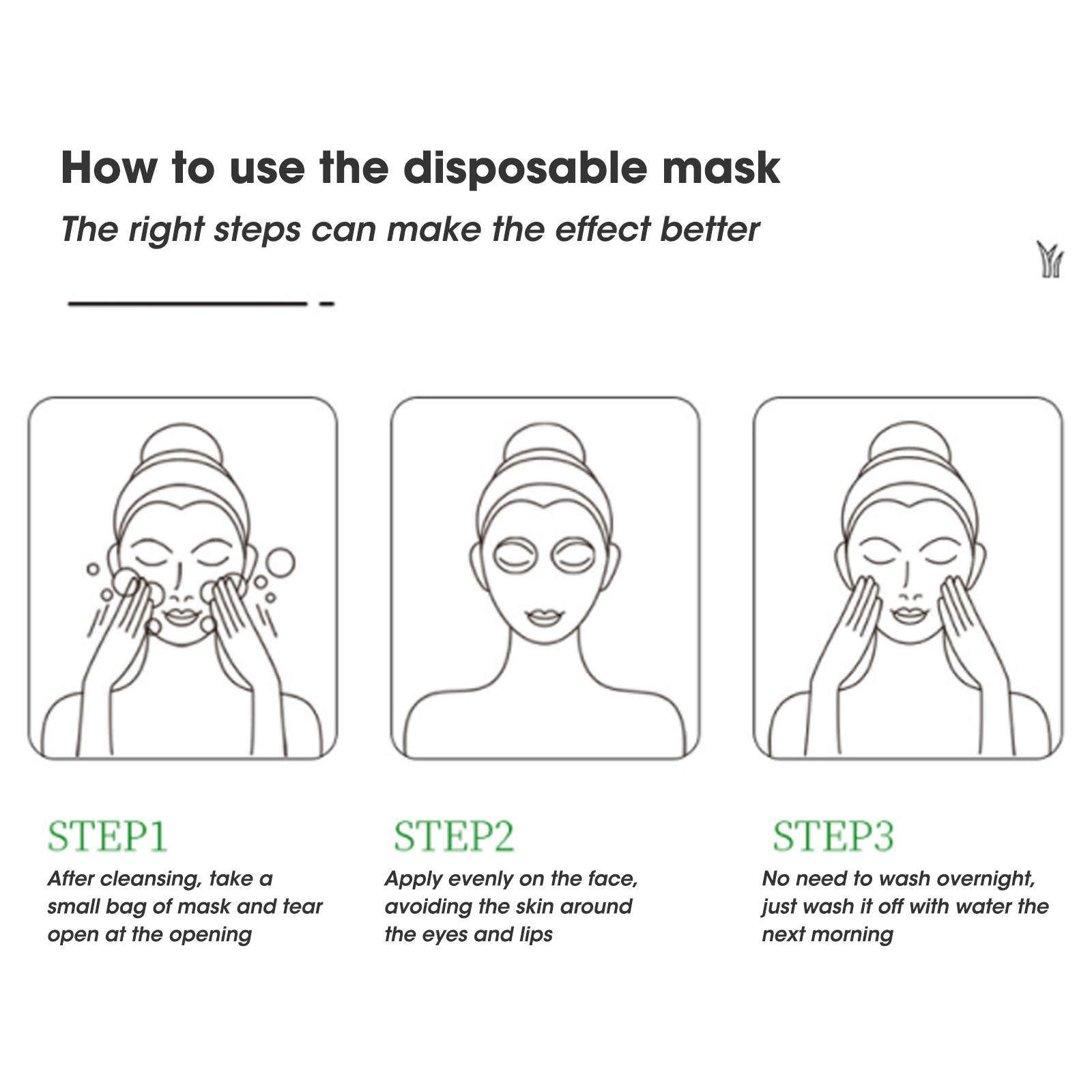 How to use the disposable mask

The right steps can make the effect better

STEP1

After cleansing, take a small bag of mask and tear open at the opening

STEP2

Apply evenly on the face, avoiding the skin around the eyes and lips

STEP3

No need to wash overnight, just wash it off with water the next morning