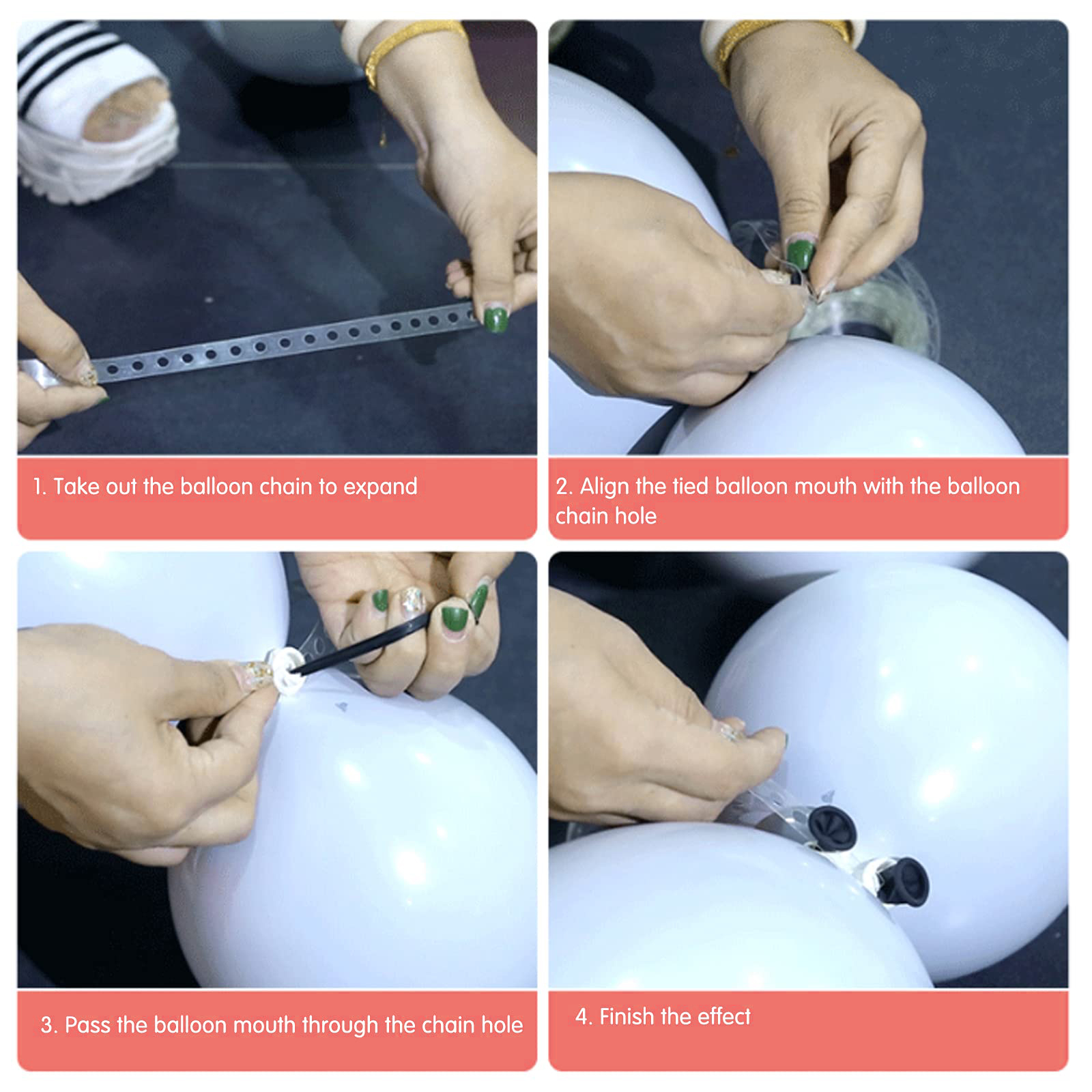 1. Take out the balloon chain to expand

2. Align the tied balloon mouth with the balloon chain hole

3. Pass the balloon mouth through the chain hole

4. Finish the effect