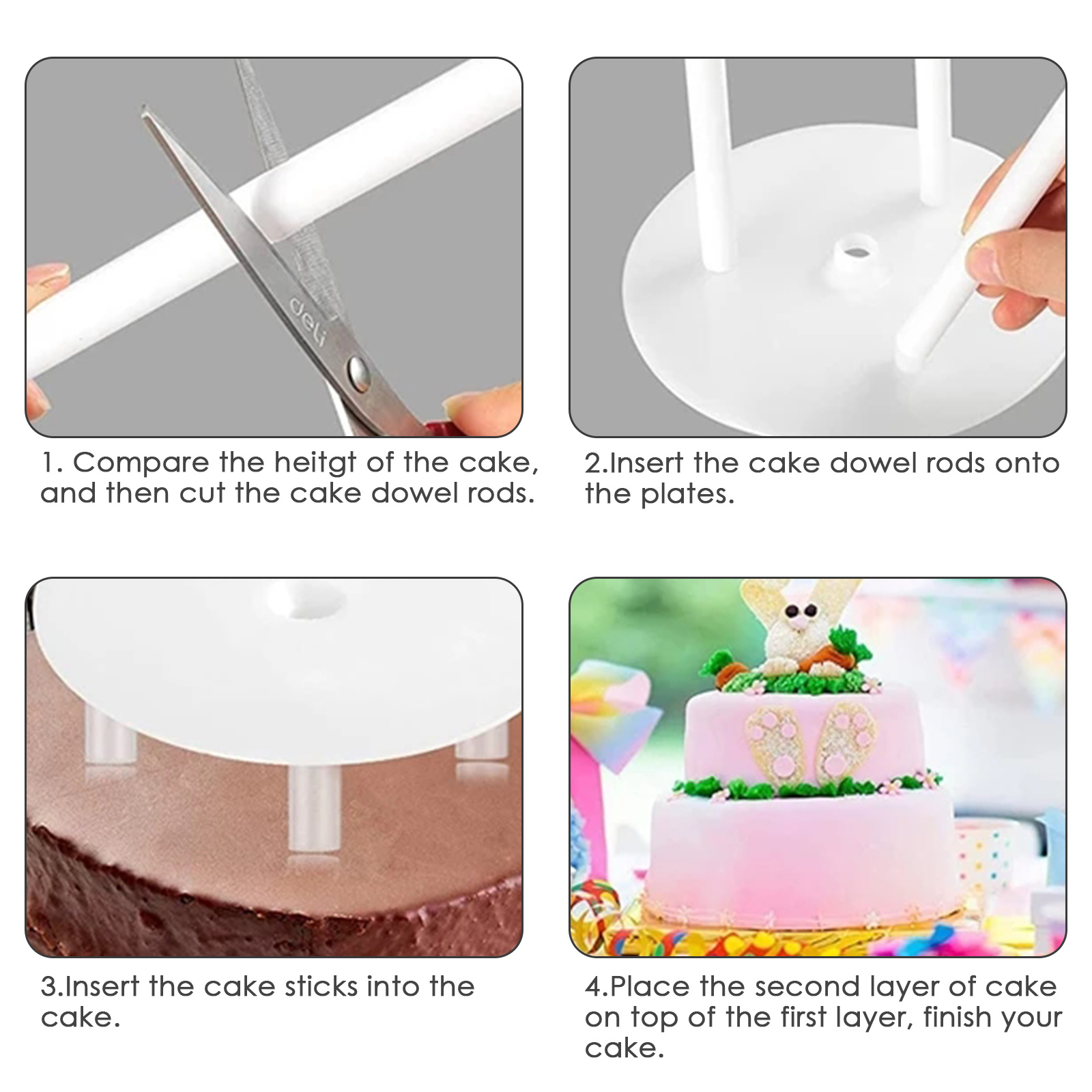 deli

1. Compare the heitgt of the cake, and then cut the cake dowel rods.

2.Insert the cake dowel rods onto the plates.

3.Insert the cake sticks into the cake.

4.Place the second layer of cake on top of the first layer, finish your cake.