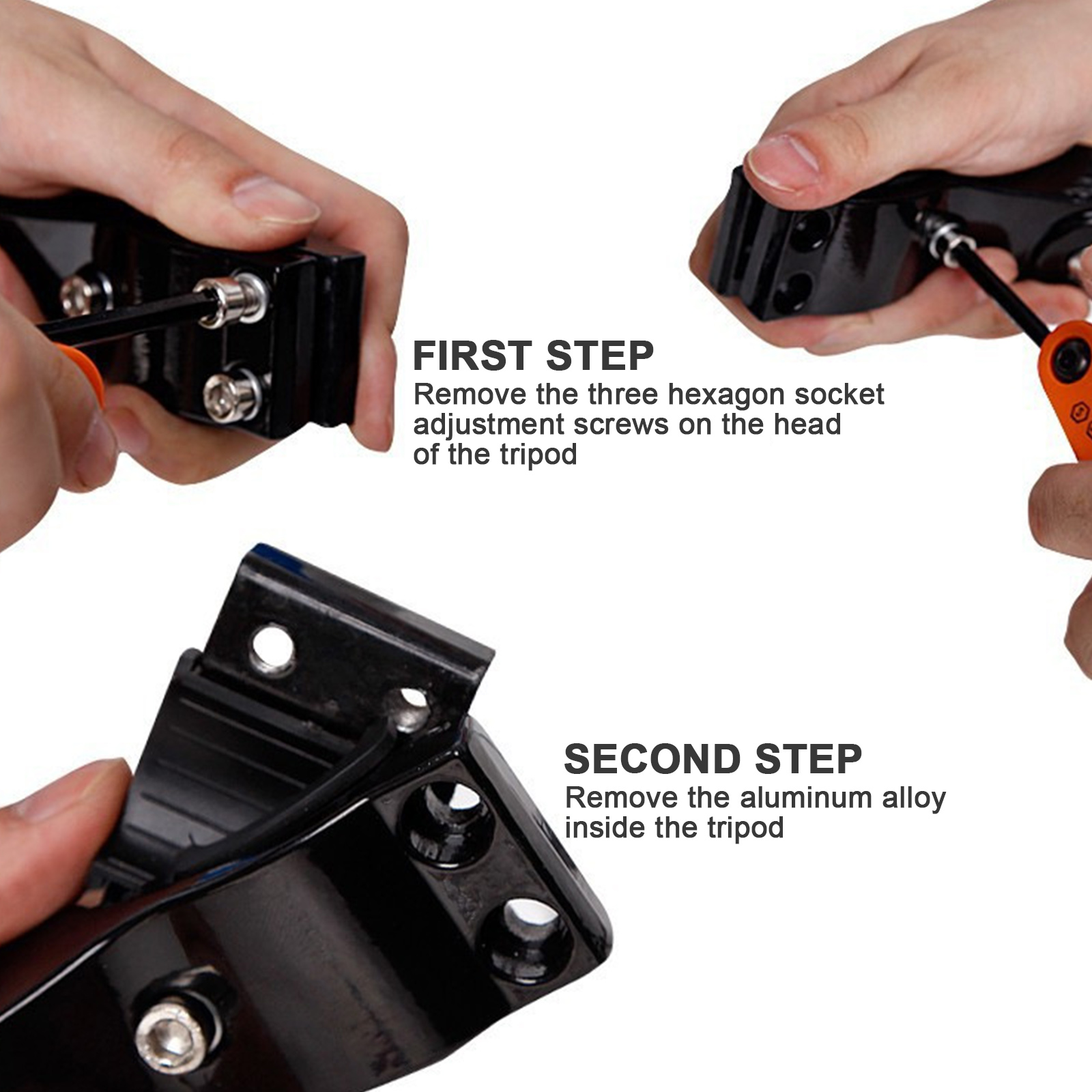 FIRST STEP
Remove the three hexagon socket adjustment screws on the head of the tripod

SECOND STEP
Remove the aluminum alloy inside the tripod