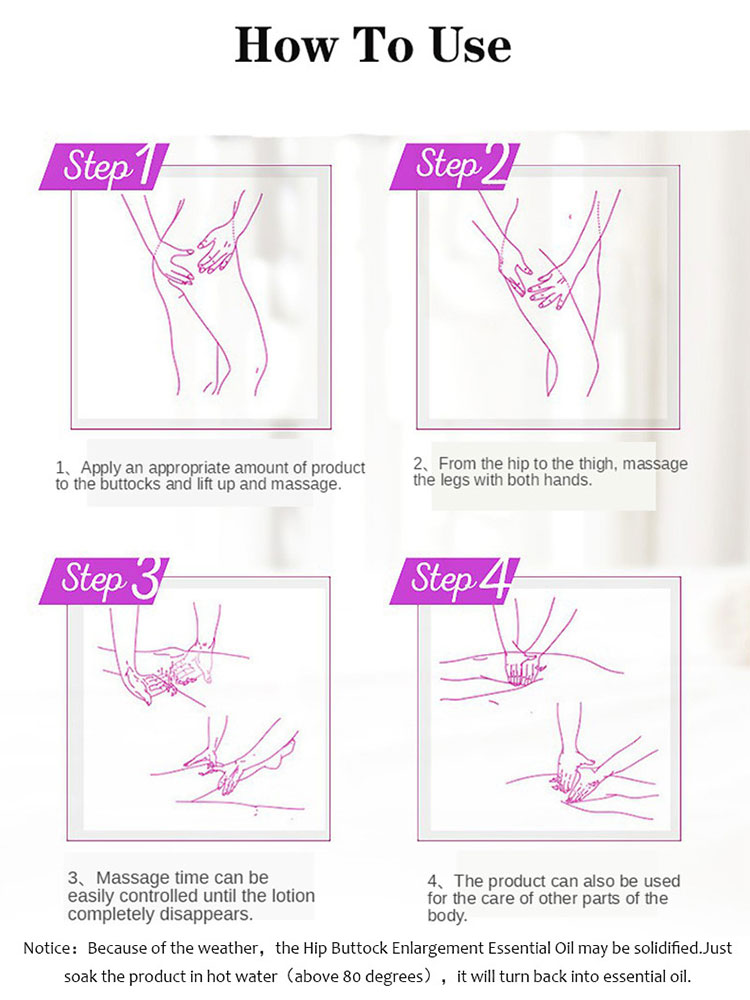 How To Use

Step 1

1、Apply an appropriate amount of product to the buttocks and lift up and massage.

Step 2

2、From the hip to the thigh, massage the legs with both hands.

Step 3

3、Massage time can be easily controlled until the lotion completely disappears.

Step 4

4、The product can also be used for the care of other parts of the body.

Notice：Because of the weather，the Hip Buttock Enlargement Essential Oil may be solidified.Just soak the product in hot water（above 80 degrees），it will turn back into essential oil.