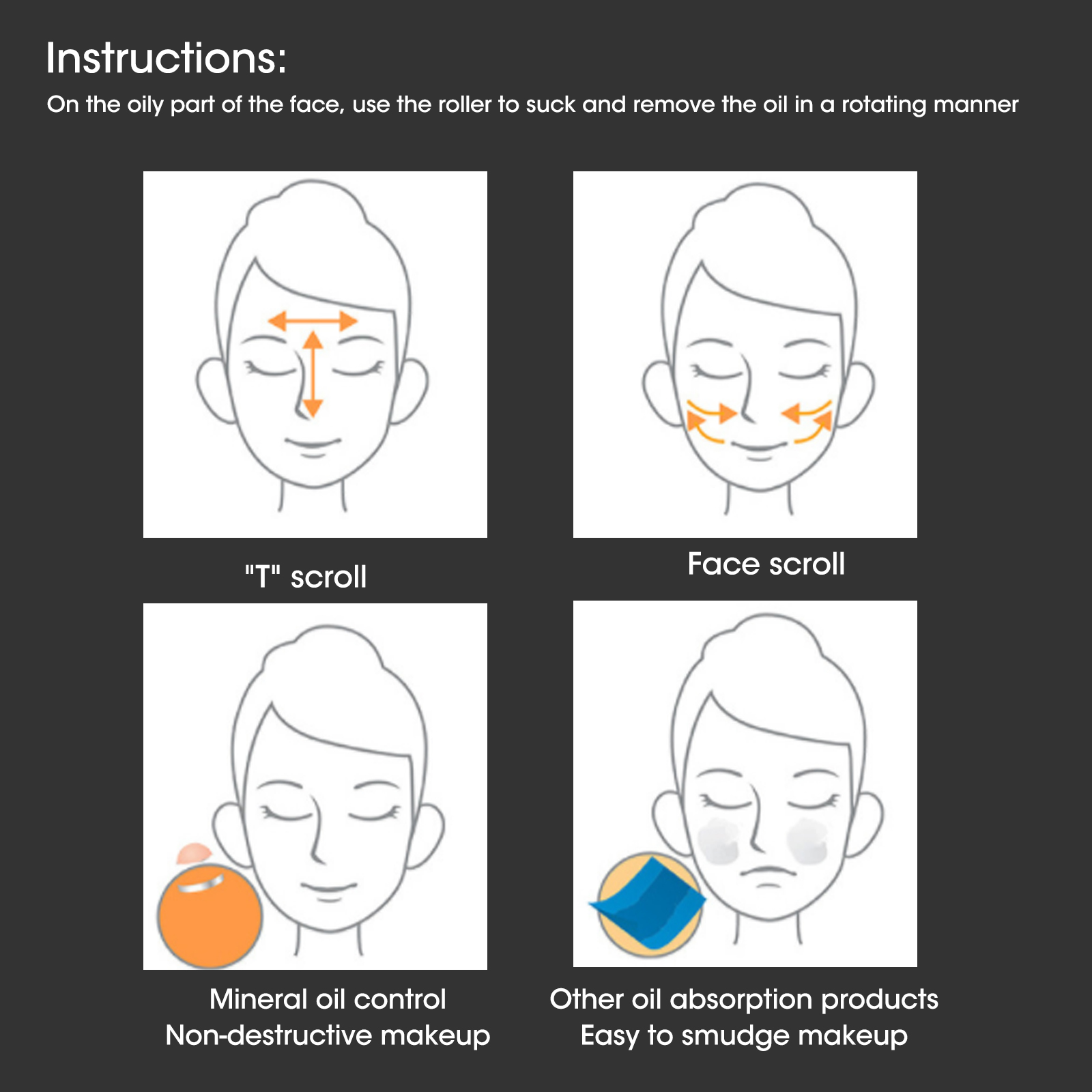 Instructions:
On the oily part of the face, use the roller to suck and remove the oil in a rotating manner

"T" scroll

Face scroll

Mineral oil control
Non-destructive makeup

Other oil absorption products
Easy to smudge makeup