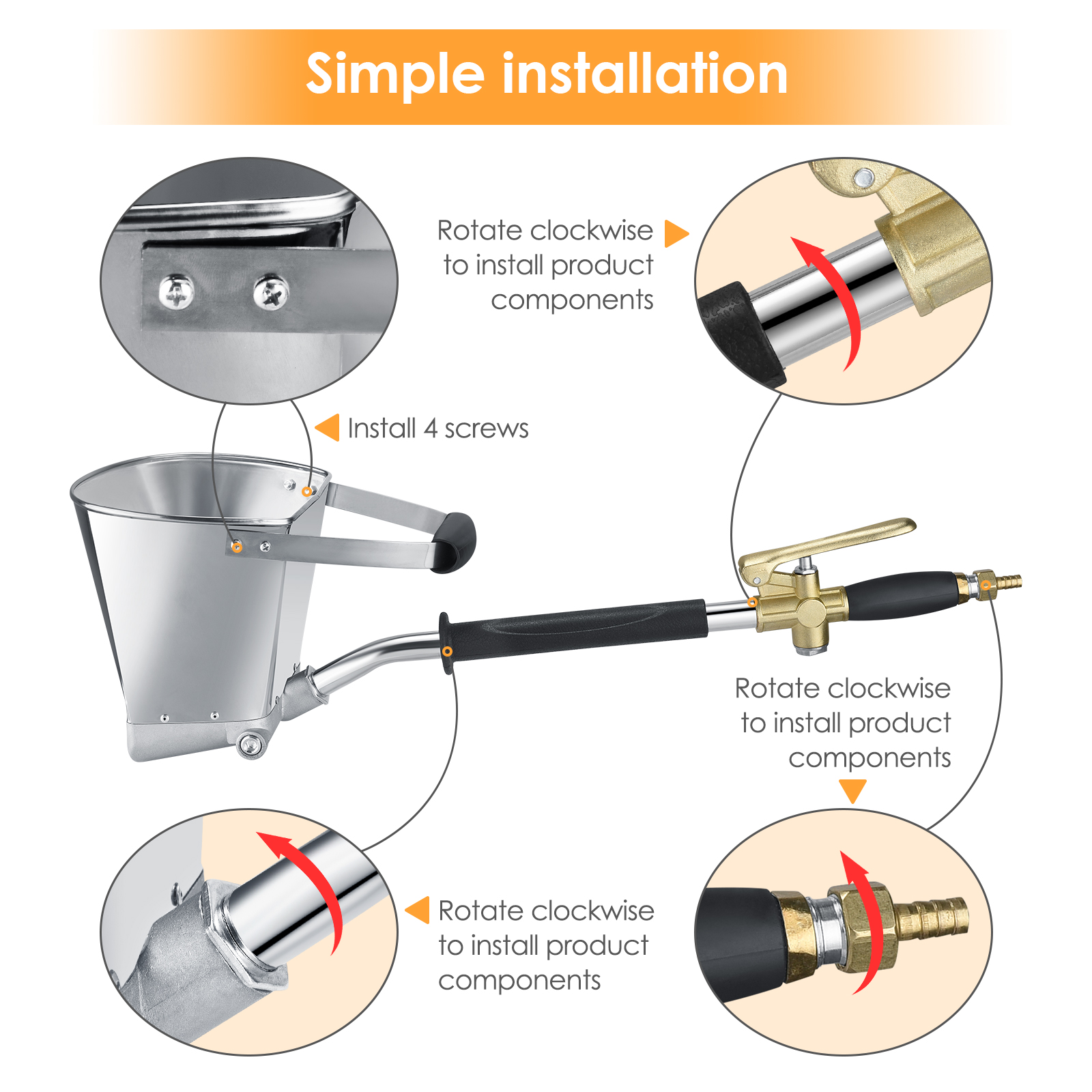 Simple installation

Rotate clockwise to install product components

Install 4 screws

Rotate clockwise to install product components

Rotate clockwise to install product components