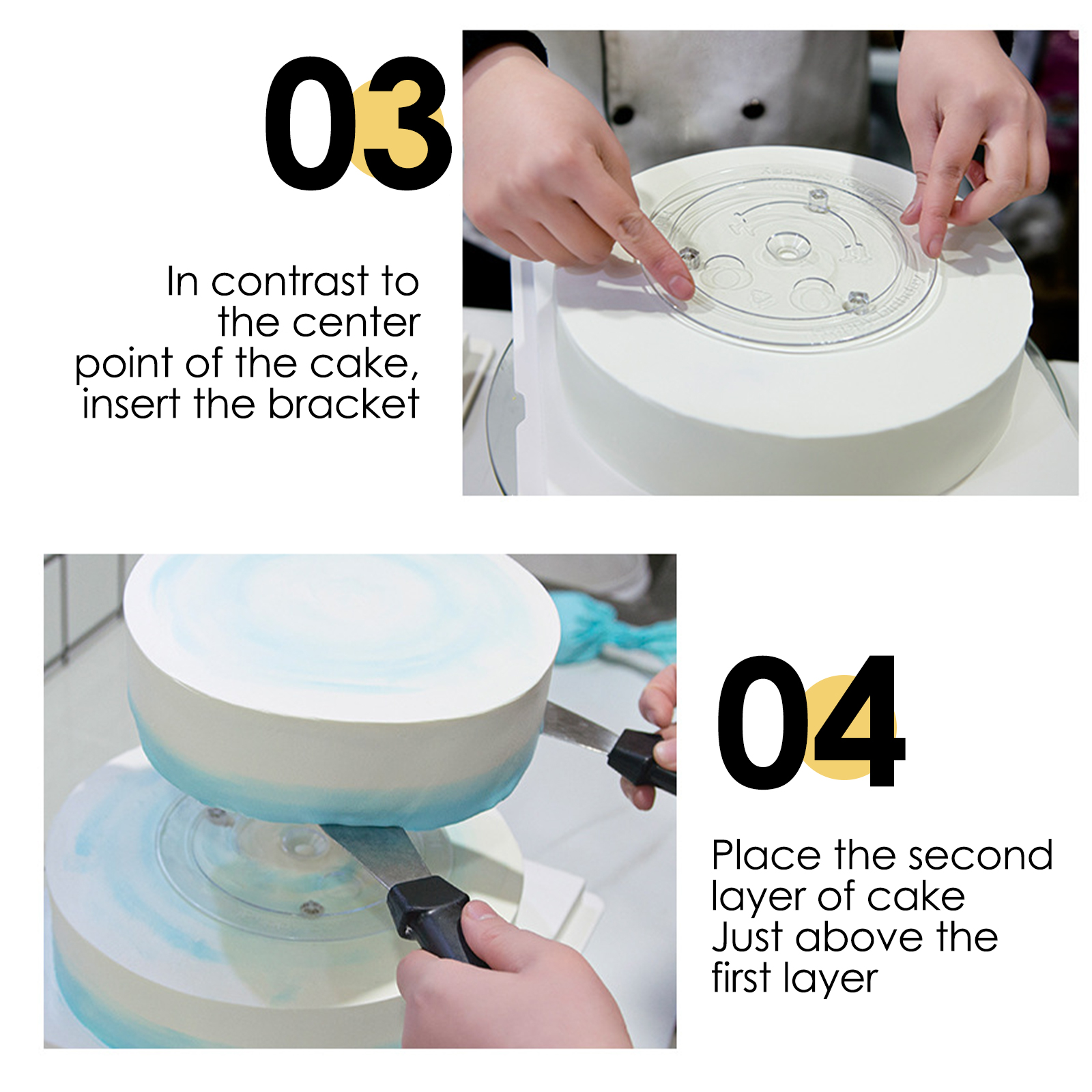 03

In contrast to the center point of the cake, insert the bracket

04

Place the second layer of cake Just above the first layer