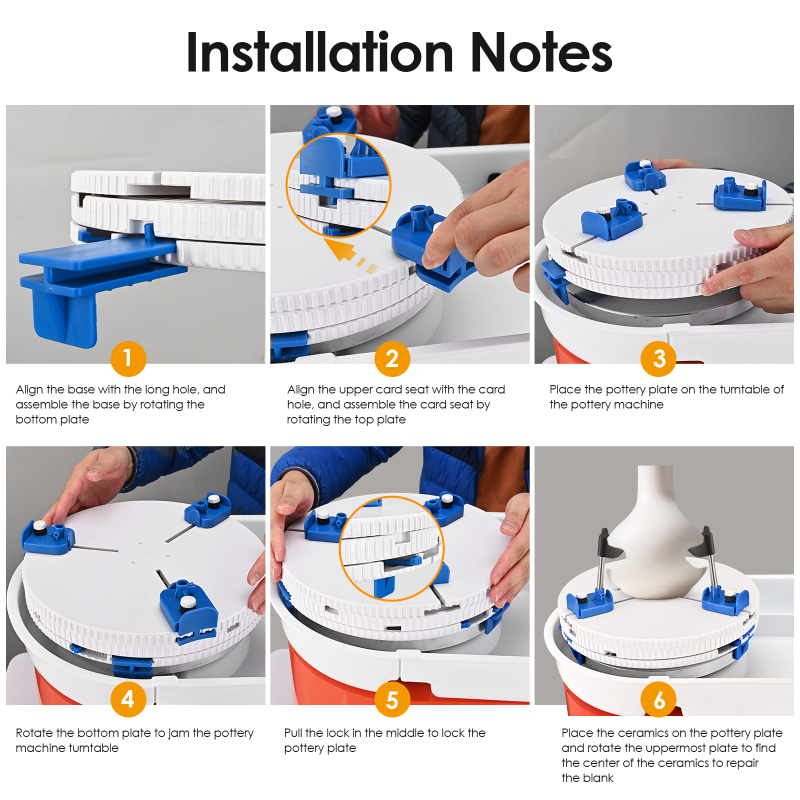 Installation Notes

1

Align the base with the long hole, and assemble the base by rotating the bottom plate

2

Align the upper card seat with the card hole, and assemble the card seat by rotating the top plate

3

Place the pottery plate on the turntable of the pottery machine

4

Rotate the bottom plate to jam the pottery machine turntable

5

Pull the lock in the middle to lock the pottery plate

6

Place the ceramics on the pottery plate and rotate the uppermost plate to find the center of the ceramics to repair the blank