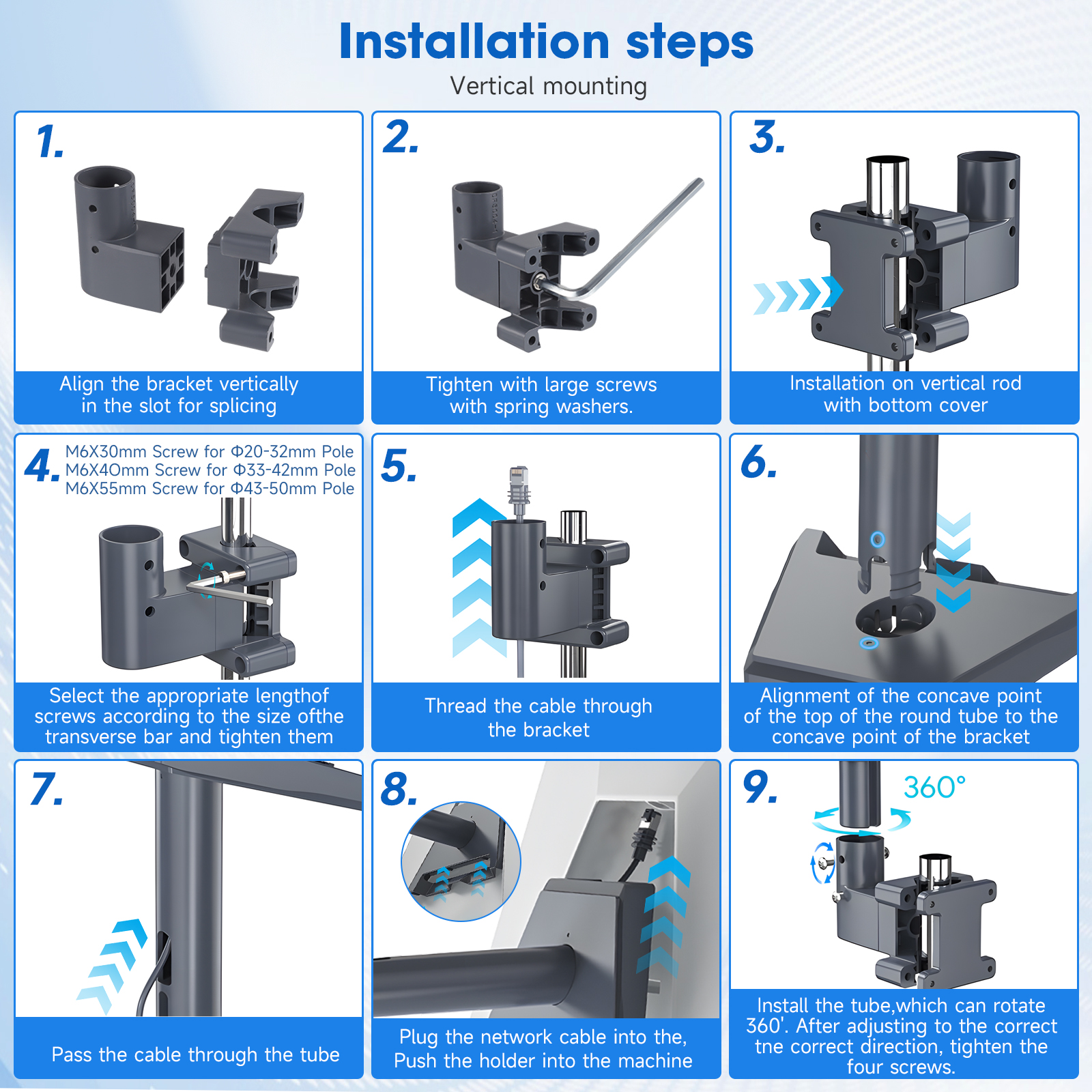 Installation steps
Vertical mounting

1.
Align the bracket vertically in the slot for splicing

2.
Tighten with large screws with spring washers.

3.
Installation on vertical rod with bottom cover

4.
M6X30mm Screw for Φ20-32mm Pole
M6X40mm Screw for Φ33-42mm Pole
M6X55mm Screw for Φ43-50mm Pole
Select the appropriate lengthof screws according to the size ofthe transverse bar and tighten them

5.
Thread the cable through the bracket

6.
Alignment of the concave point of the top of the round tube to the concave point of the bracket

7.
Pass the cable through the tube

8.
Plug the network cable into the, Push the holder into the machine

9.
360°
Install the tube,which can rotate 360'. After adjusting to the correct tne correct direction, tighten the four screws.