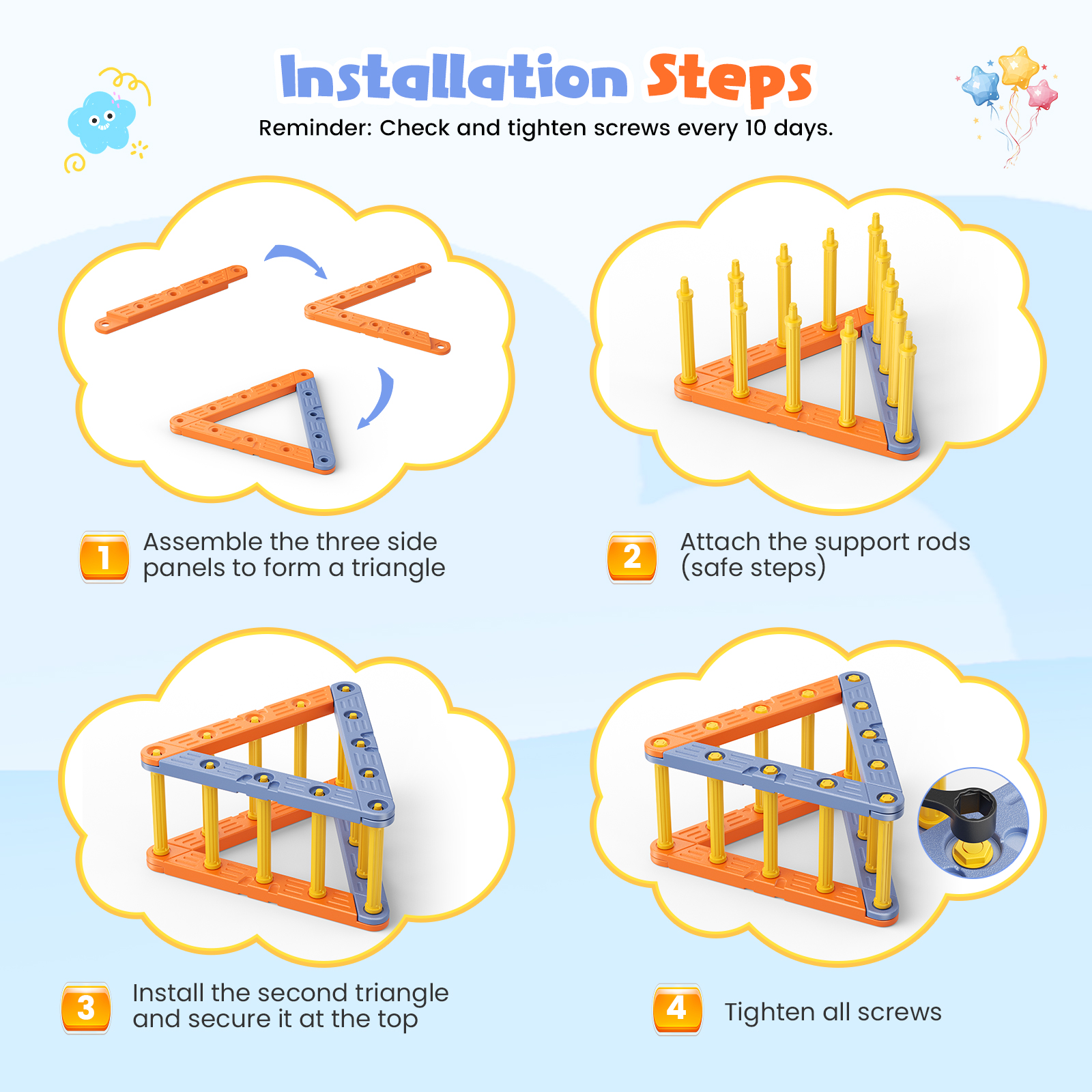 Installation Steps

Reminder: Check and tighten screws every 10 days.

1 Assemble the three side panels to form a triangle

2 Attach the support rods (safe steps)

3 Install the second triangle and secure it at the top

4 Tighten all screws