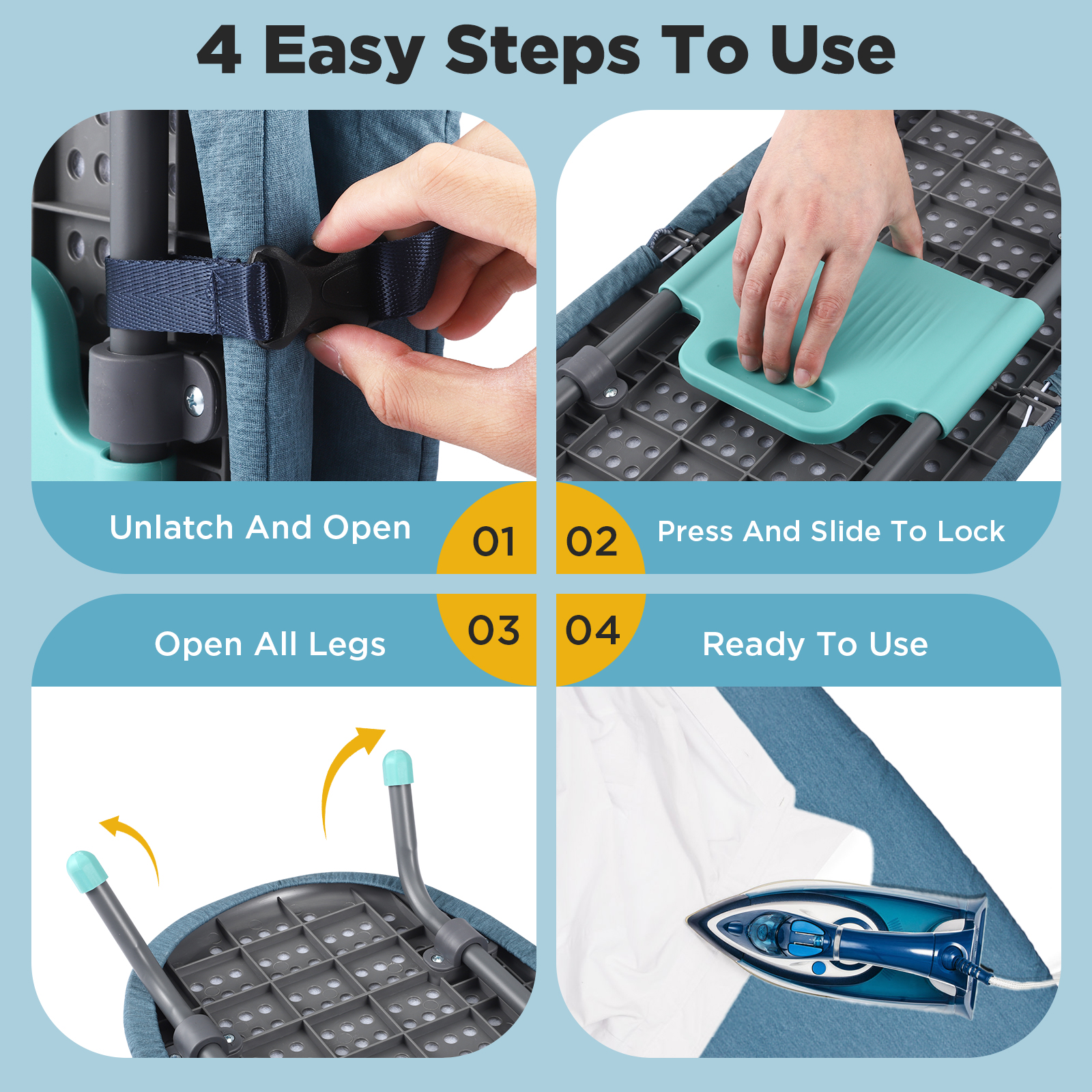 4 Easy Steps To Use

Unlatch And Open

01

02

Press And Slide To Lock

Open All Legs

03

04

Ready To Use