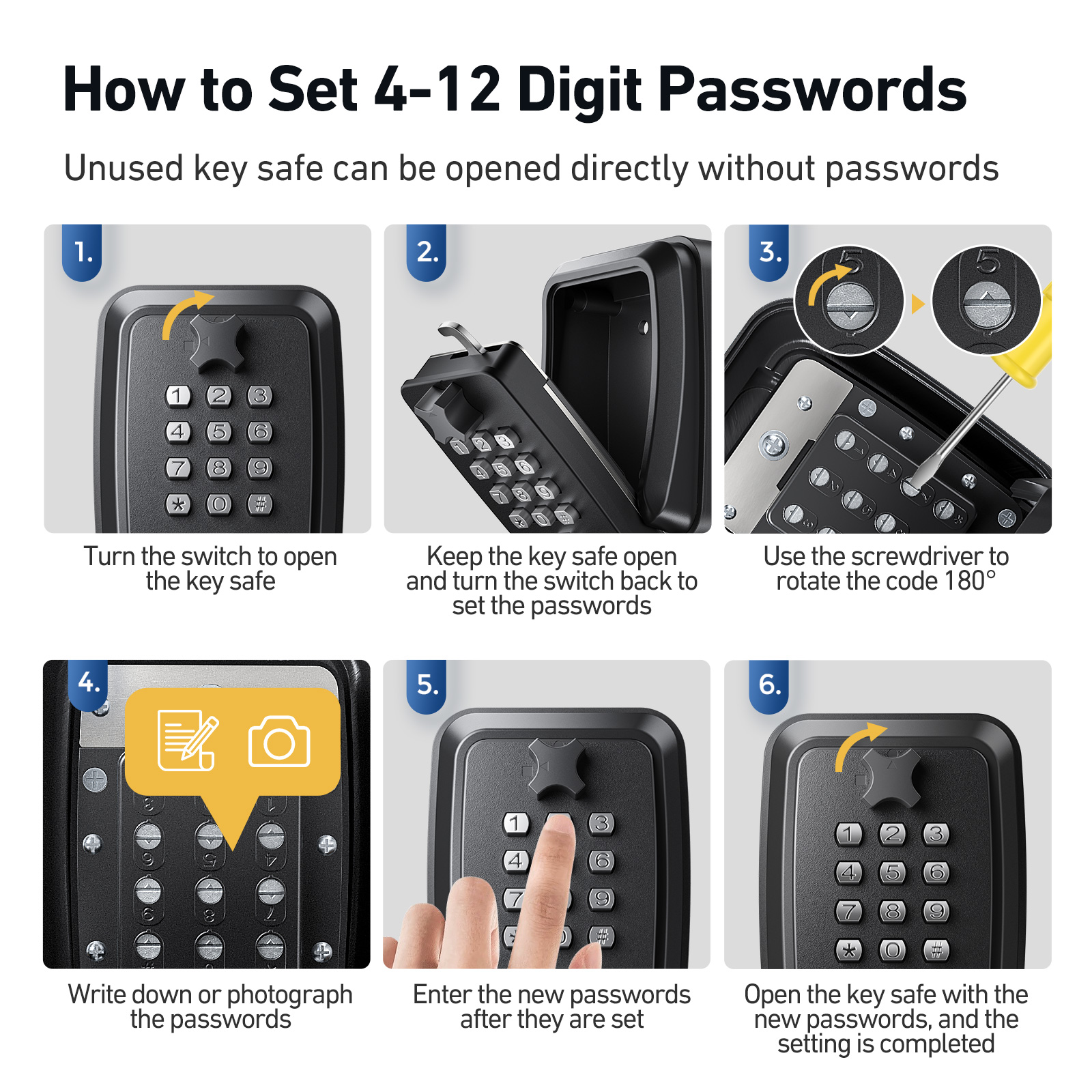 How to Set 4-12 Digit Passwords

Unused key safe can be opened directly without passwords

1.

1 2 3
4 5 6
7 8 9
* 0 #

Turn the switch to open the key safe

2.

Keep the key safe open and turn the switch back to set the passwords

3.

5

5

Use the screwdriver to rotate the code 180°

4.

Write down or photograph the passwords

5.

1 3
4 6
7 9
#

Enter the new passwords after they are set

6.

1 2 3
4 5 6
7 8 9
* 0 #

Open the key safe with the new passwords, and the setting is completed