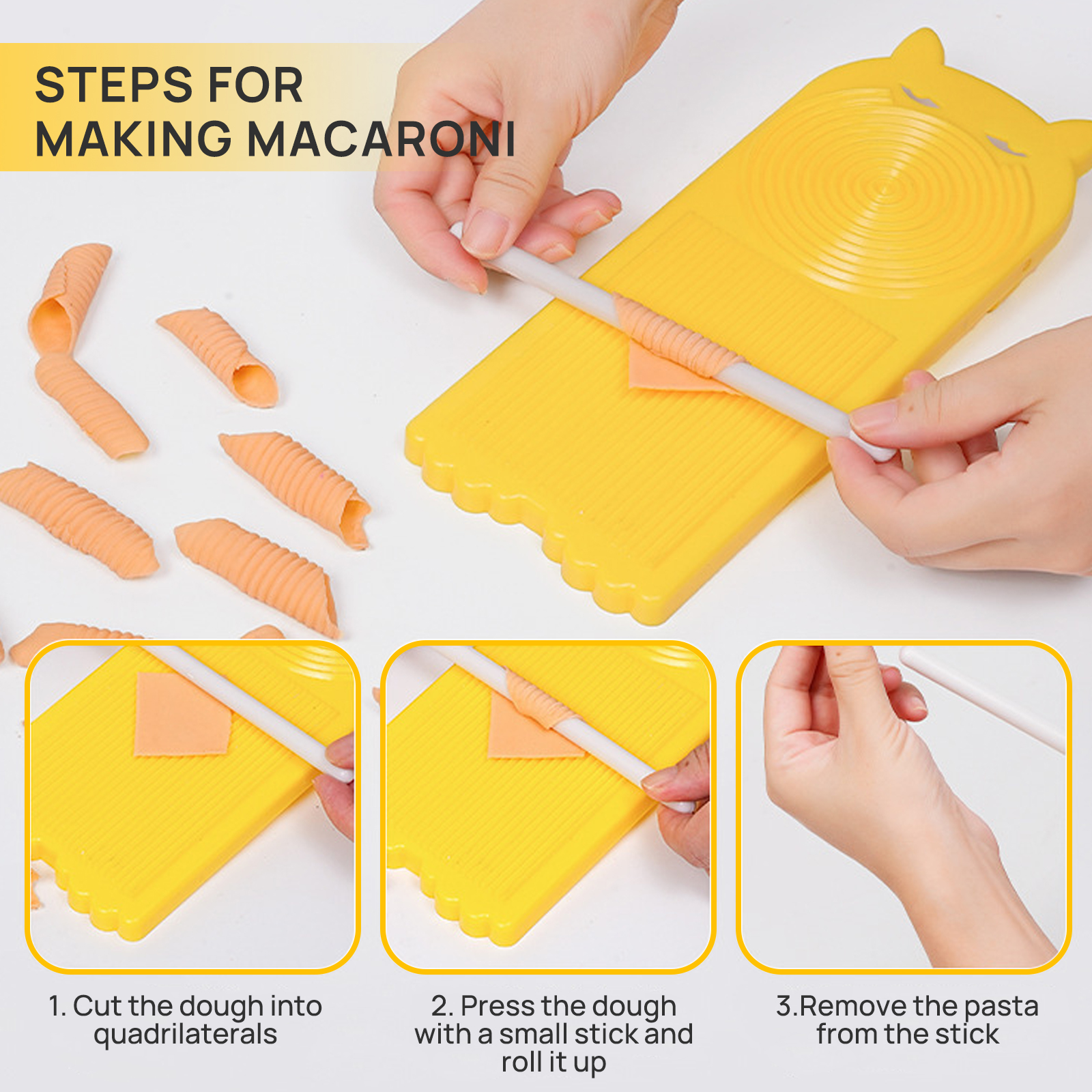 STEPS FOR MAKING MACARONI

1. Cut the dough into quadrilaterals

2. Press the dough with a small stick and roll it up

3.Remove the pasta from the stick