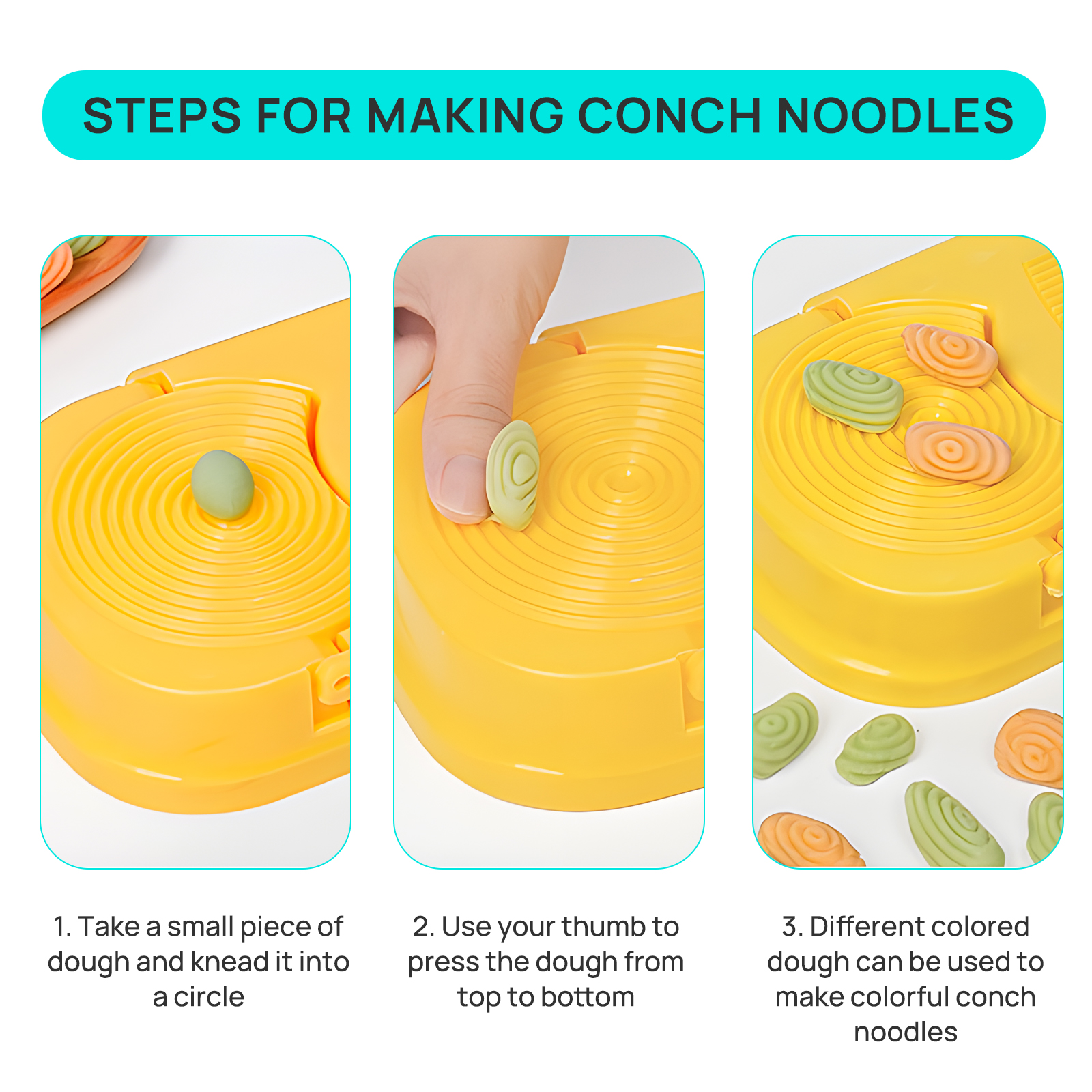 STEPS FOR MAKING CONCH NOODLES

1. Take a small piece of dough and knead it into a circle

2. Use your thumb to press the dough from top to bottom

3. Different colored dough can be used to make colorful conch noodles