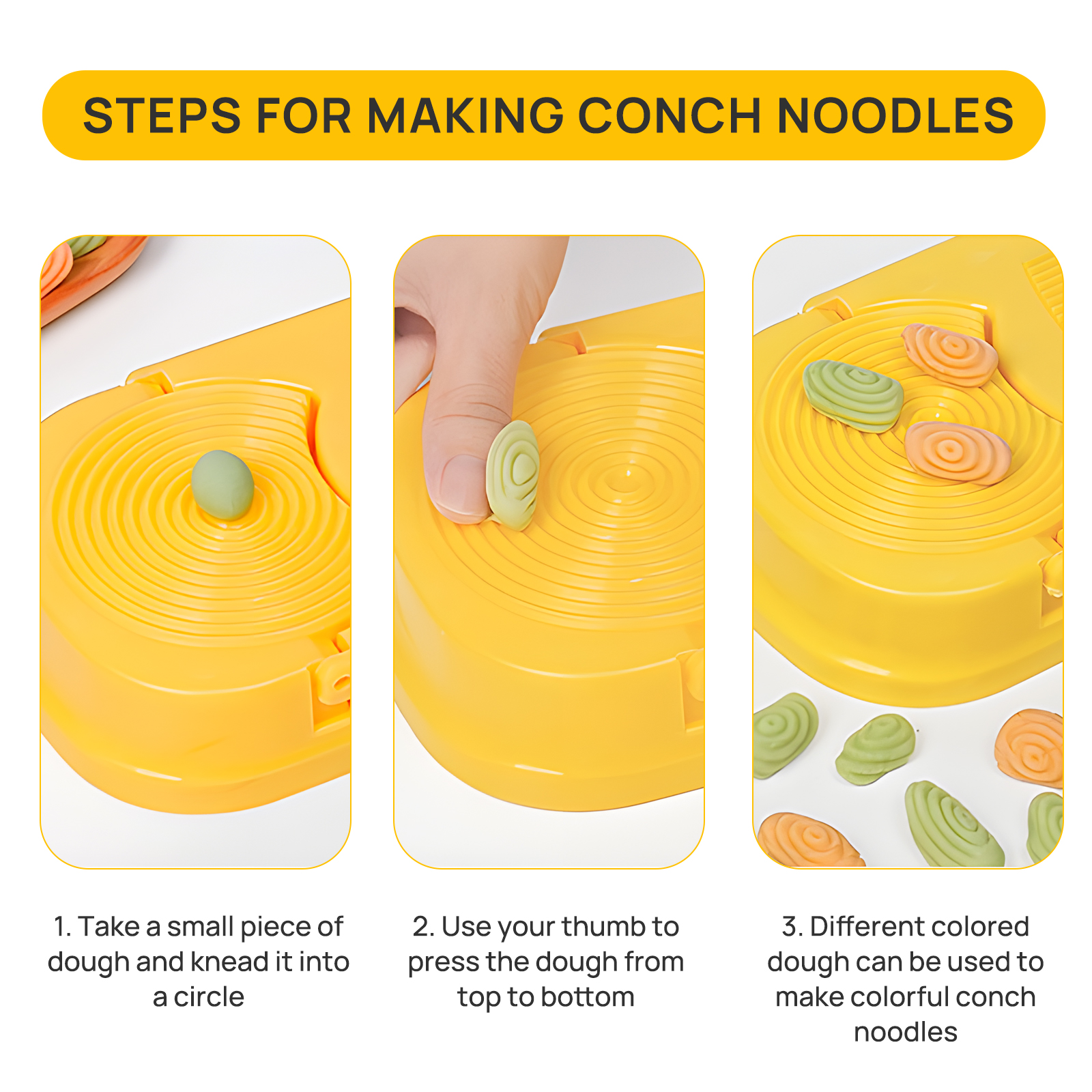 STEPS FOR MAKING CONCH NOODLES

1. Take a small piece of dough and knead it into a circle

2. Use your thumb to press the dough from top to bottom

3. Different colored dough can be used to make colorful conch noodles