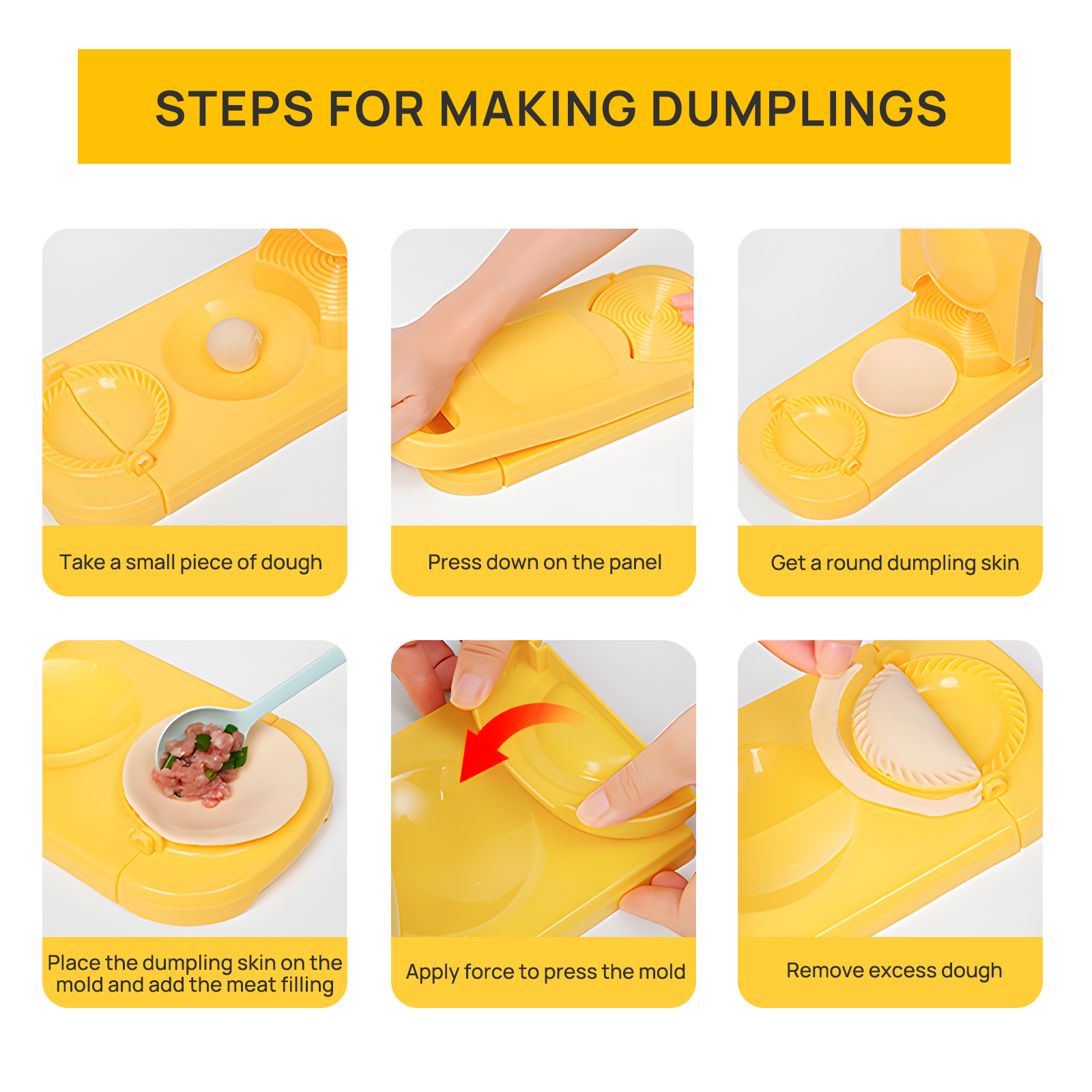 STEPS FOR MAKING DUMPLINGS

Take a small piece of dough

Press down on the panel

Get a round dumpling skin

Place the dumpling skin on the mold and add the meat filling

Apply force to press the mold

Remove excess dough