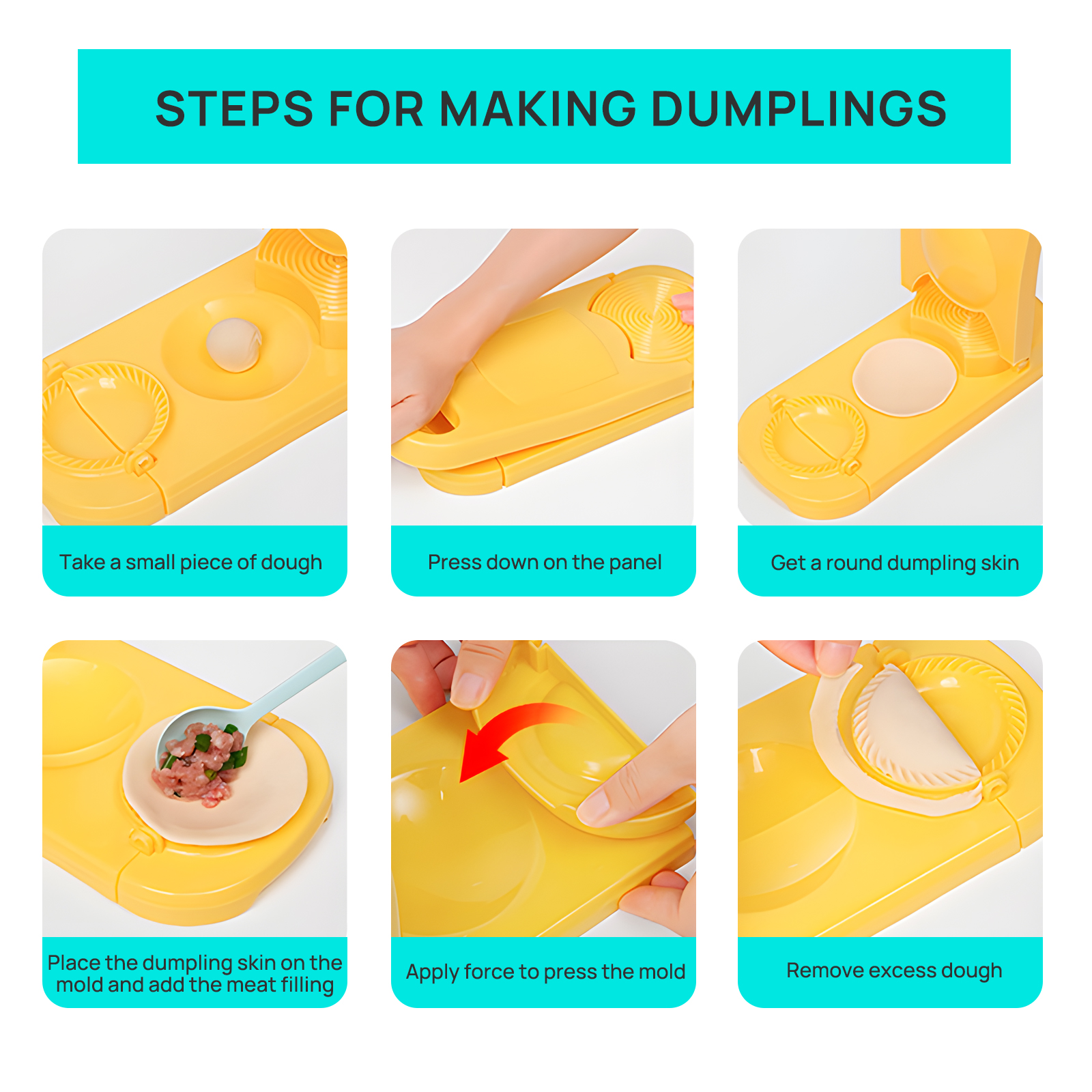 STEPS FOR MAKING DUMPLINGS

Take a small piece of dough

Press down on the panel

Get a round dumpling skin

Place the dumpling skin on the mold and add the meat filling

Apply force to press the mold

Remove excess dough