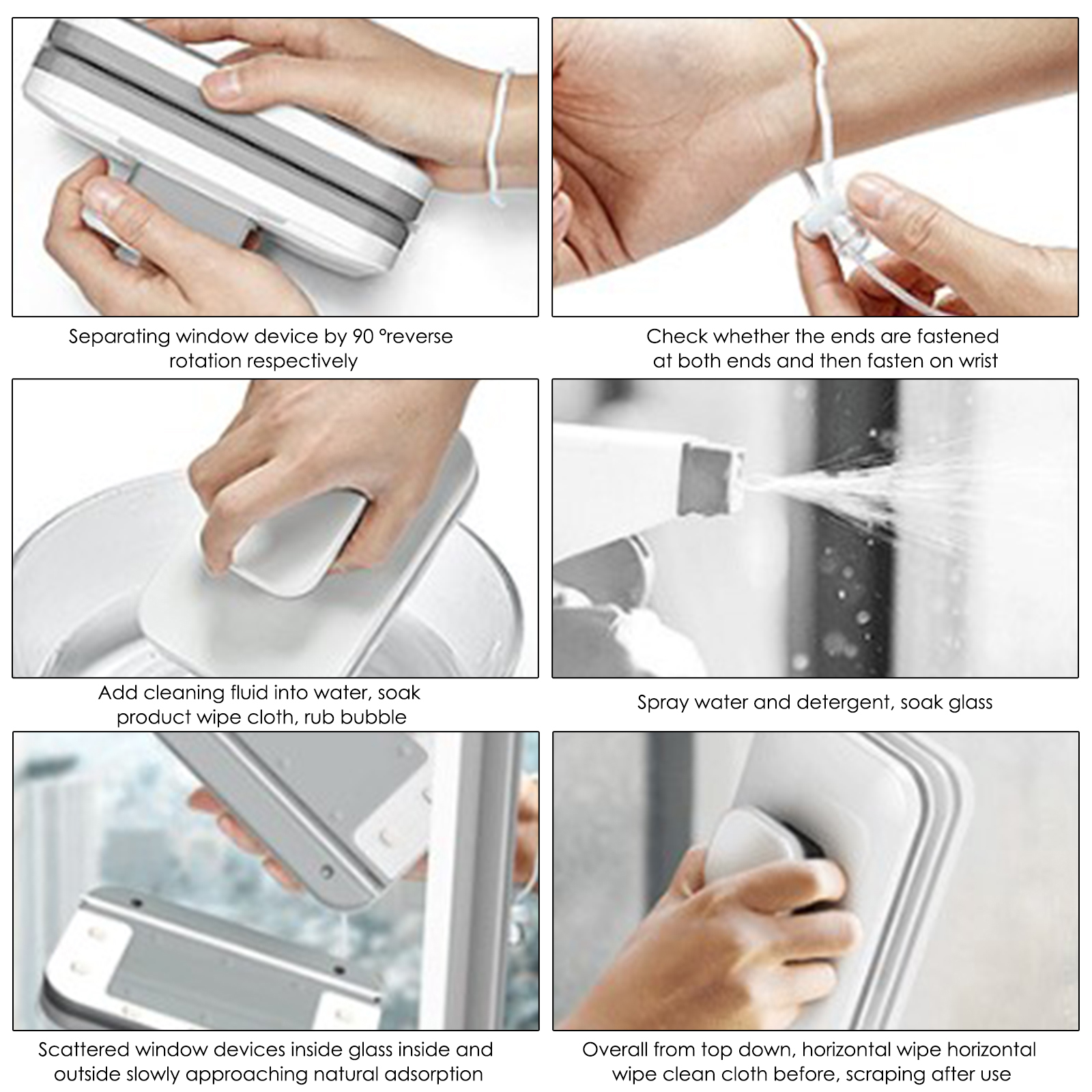 Separating window device by 90 °reverse rotation respectively

Check whether the ends are fastened at both ends and then fasten on wrist

Add cleaning fluid into water, soak product wipe cloth, rub bubble

Spray water and detergent, soak glass

Scattered window devices inside glass inside and outside slowly approaching natural adsorption

Overall from top down, horizontal wipe horizontal wipe clean cloth before, scraping after use