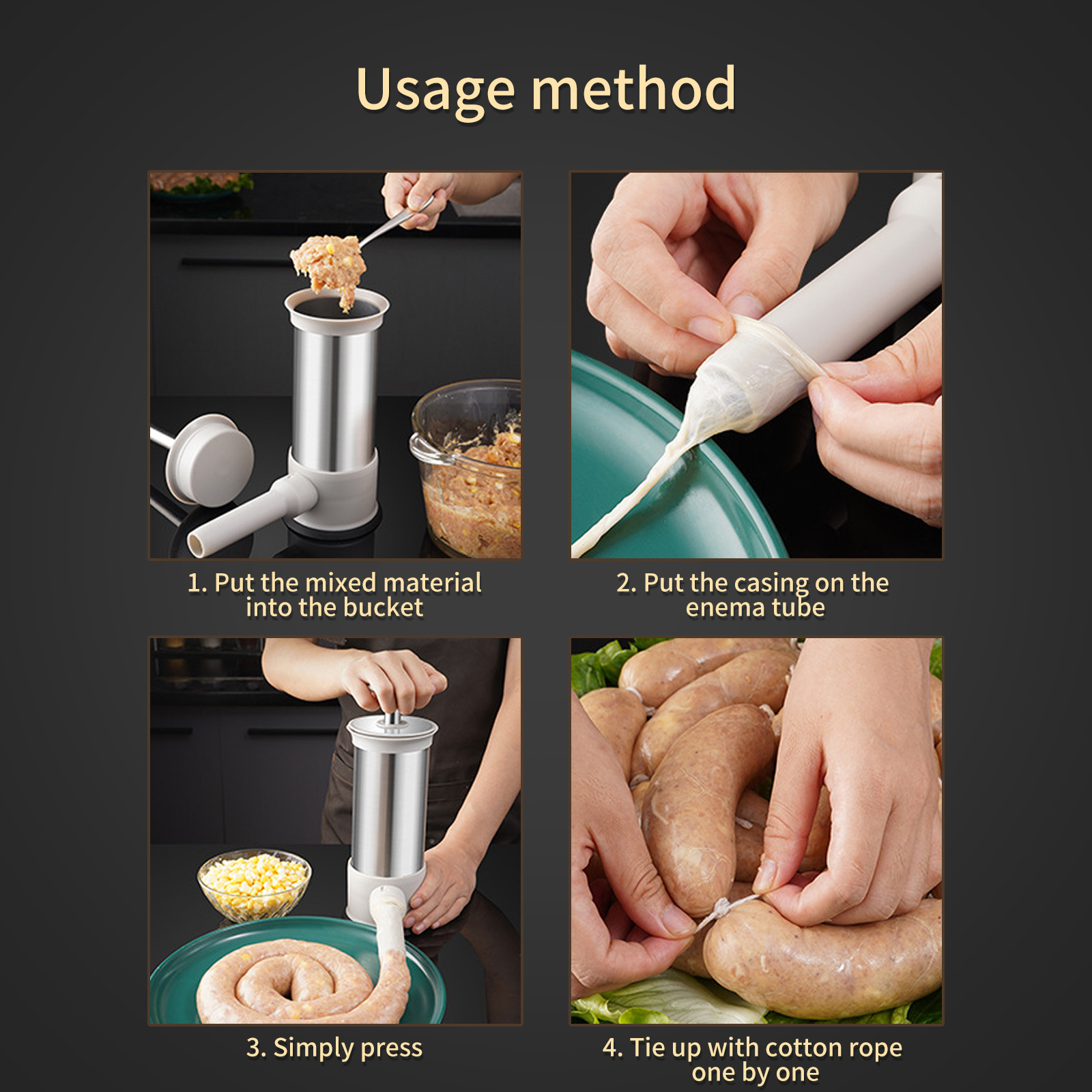 Usage method

1. Put the mixed material into the bucket

2. Put the casing on the enema tube

3. Simply press

4. Tie up with cotton rope one by one