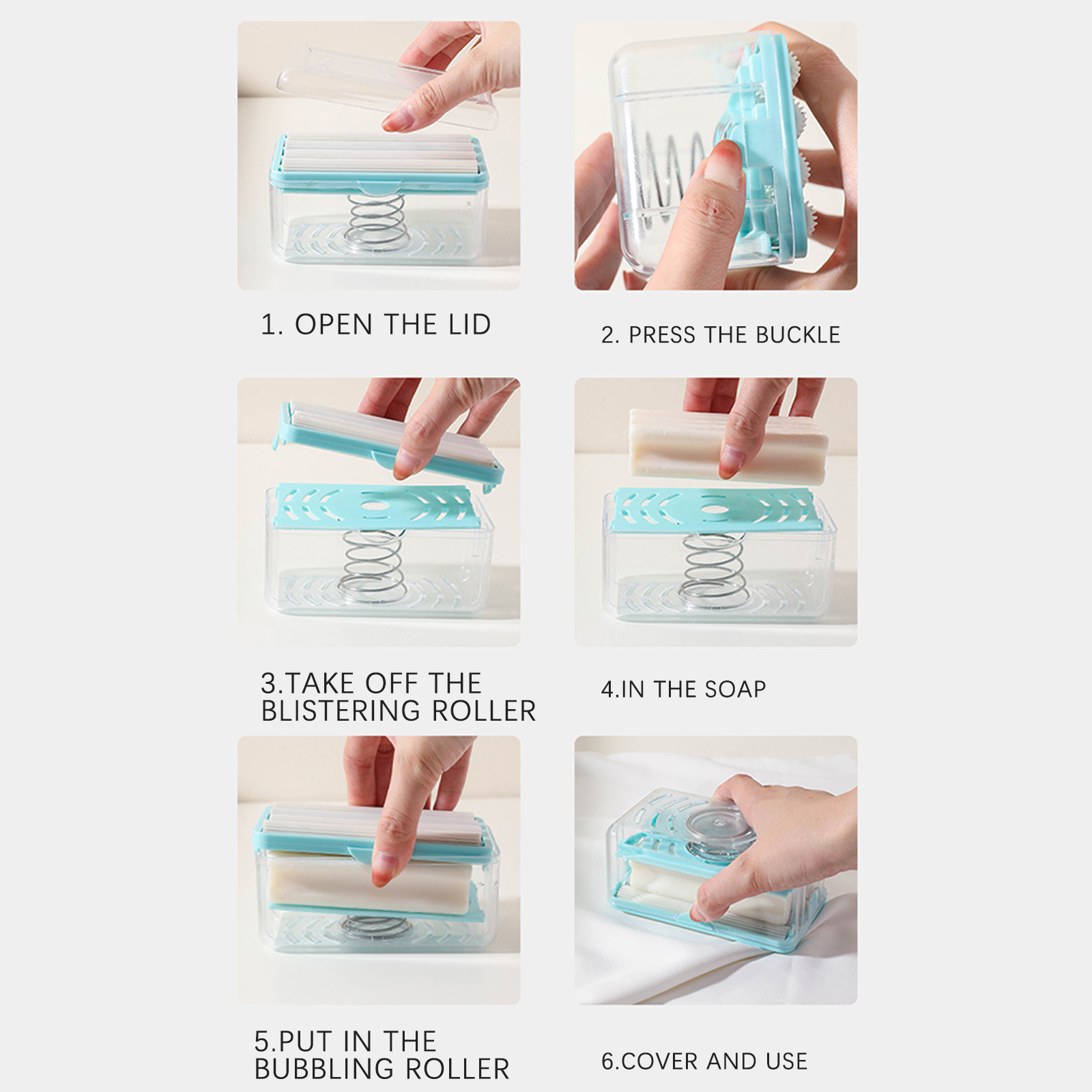 1. OPEN THE LID

2. PRESS THE BUCKLE

3.TAKE OFF THE BLISTERING ROLLER

4.IN THE SOAP

5.PUT IN THE BUBBLING ROLLER

6.COVER AND USE