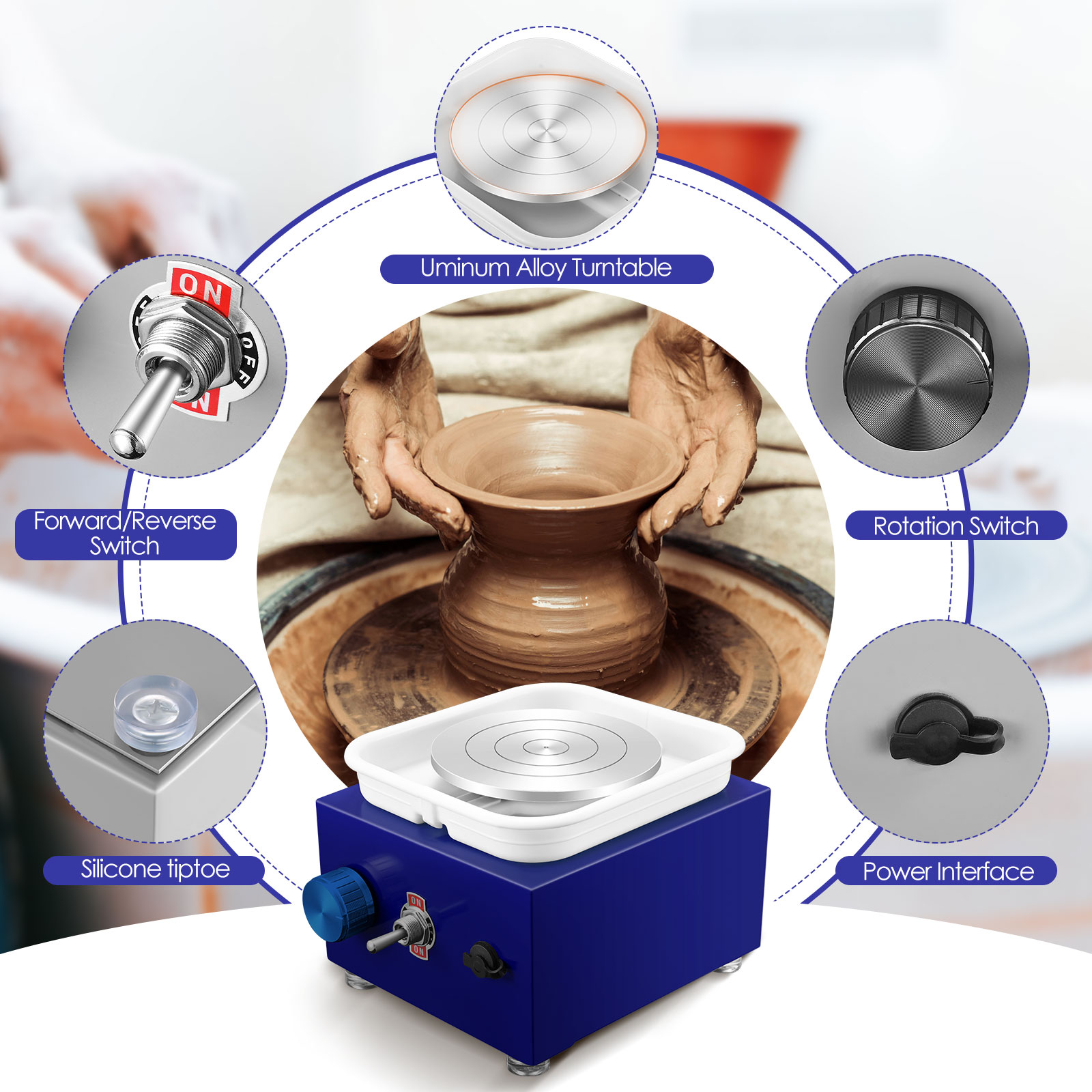 Uminum Alloy Turntable

ON
OFF
ON

Forward/Reverse Switch

Rotation Switch

Silicone tiptoe

Power Interface

ON
ON