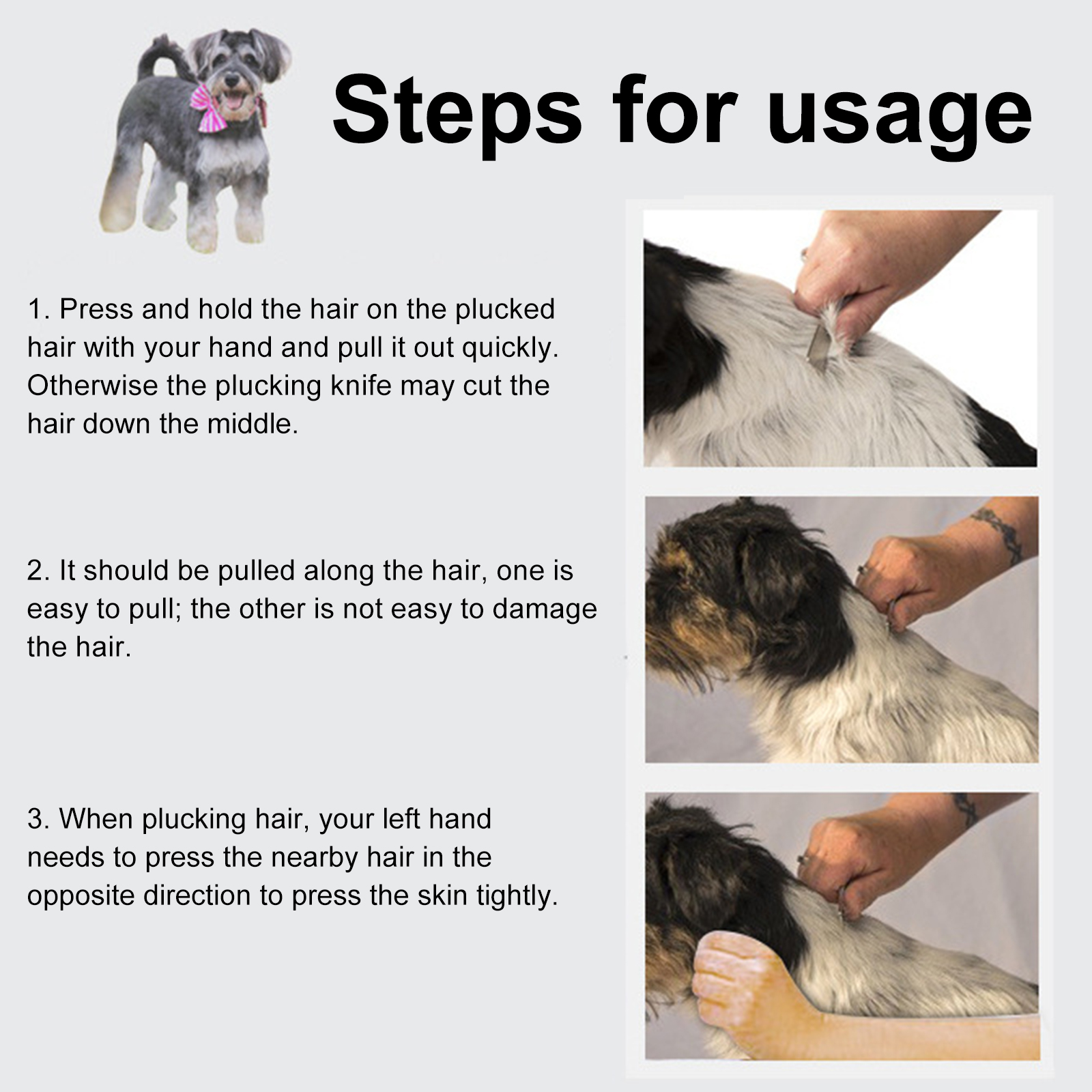 Steps for usage

1. Press and hold the hair on the plucked hair with your hand and pull it out quickly. Otherwise the plucking knife may cut the hair down the middle.

2. It should be pulled along the hair, one is easy to pull; the other is not easy to damage the hair.

3. When plucking hair, your left hand needs to press the nearby hair in the opposite direction to press the skin tightly.