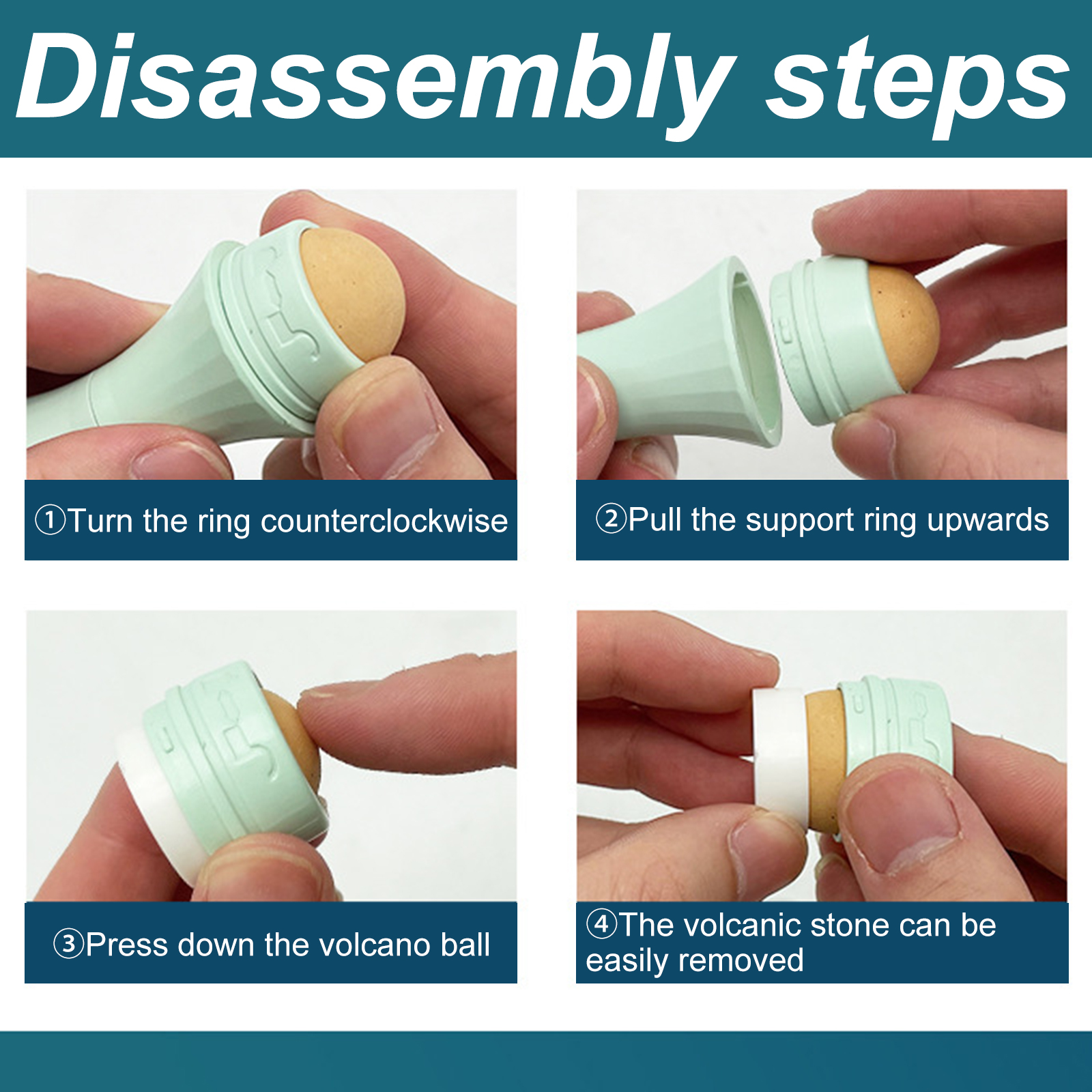 Disassembly steps

①Turn the ring counterclockwise

②Pull the support ring upwards

③Press down the volcano ball

④The volcanic stone can be easily removed