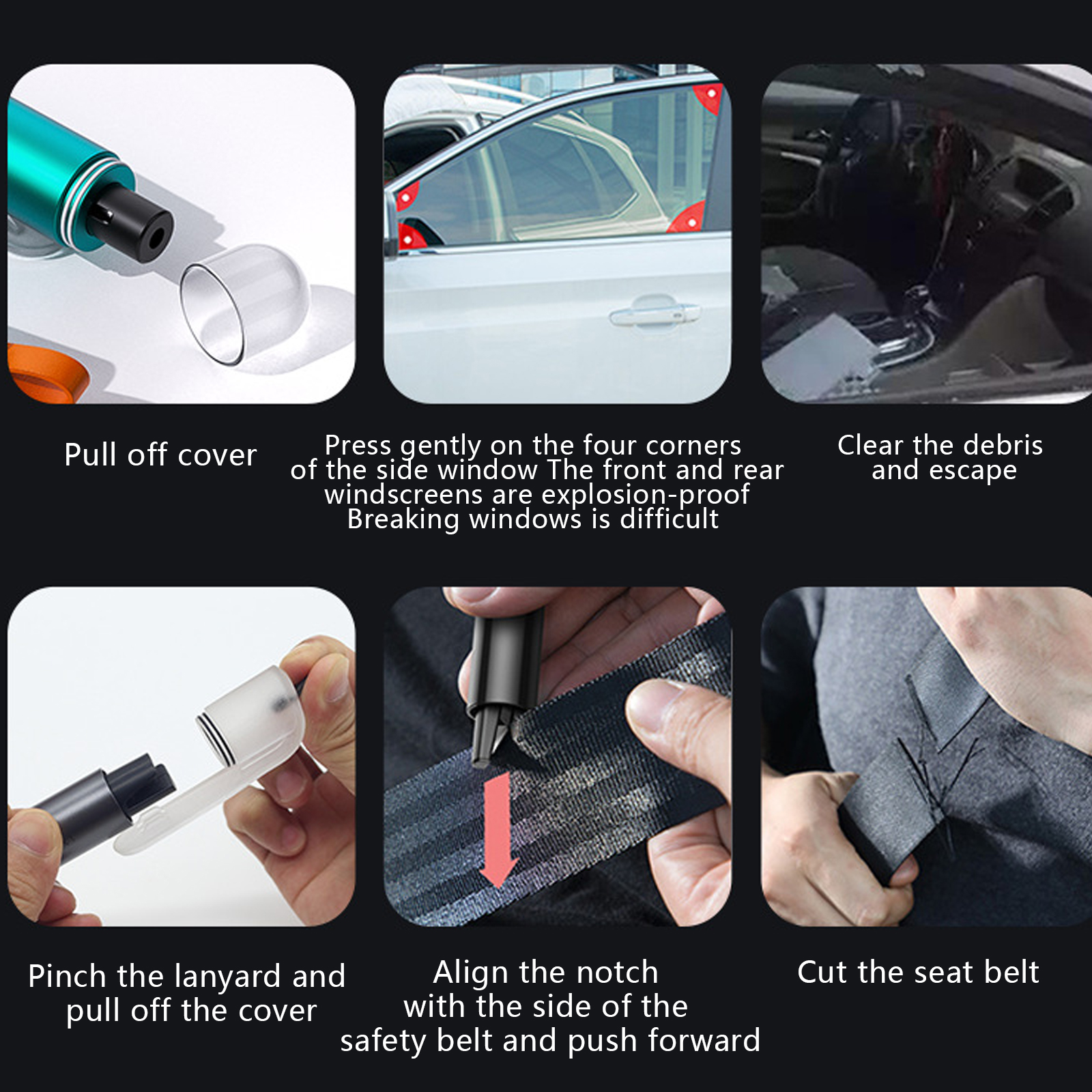 Pull off cover

Press gently on the four corners of the side window The front and rear windscreens are explosion-proof Breaking windows is difficult

Clear the debris and escape

Pinch the lanyard and pull off the cover

Align the notch with the side of the safety belt and push forward

Cut the seat belt