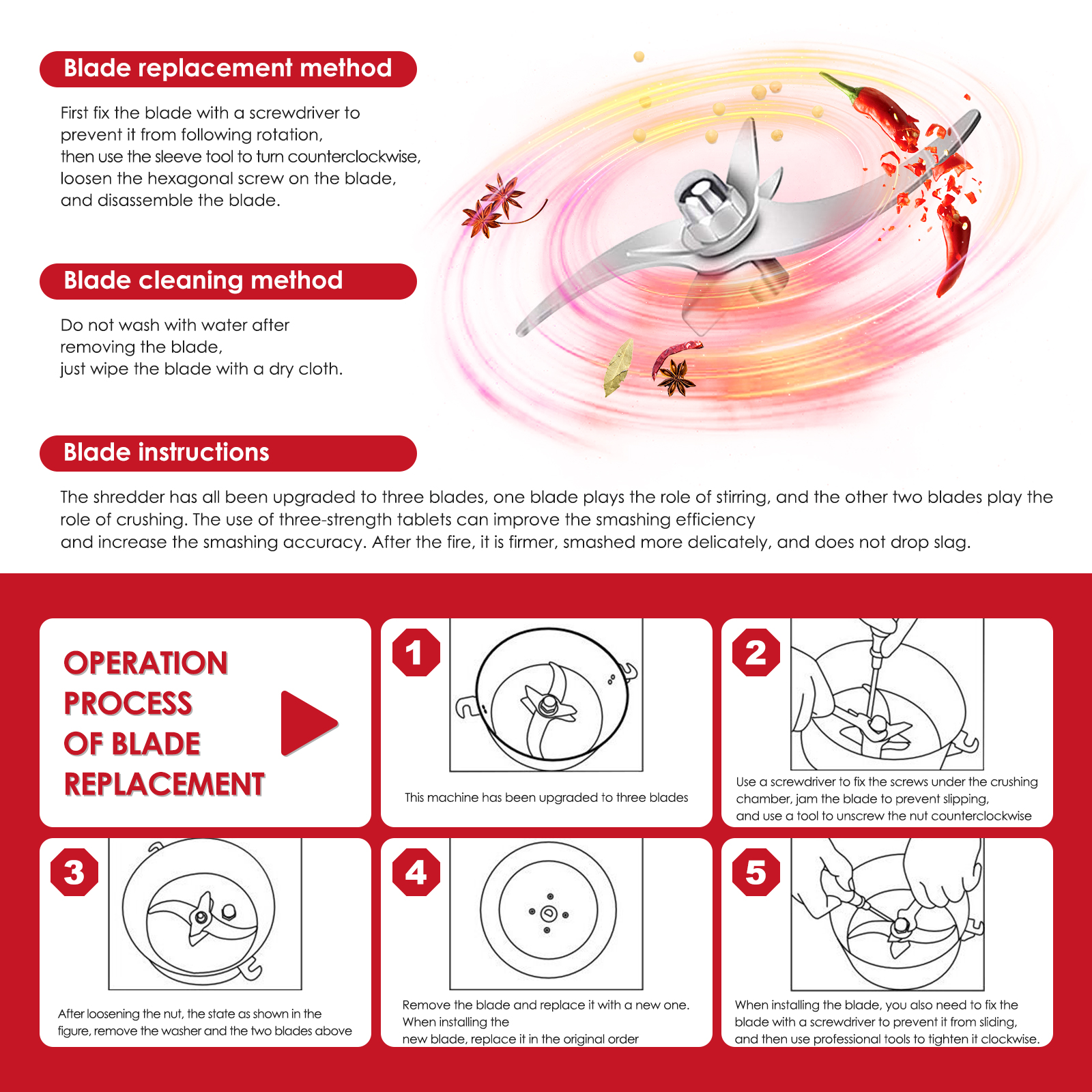 Blade replacement method

First fix the blade with a screwdriver to prevent it from following rotation, then use the sleeve tool to turn counterclockwise, loosen the hexagonal screw on the blade, and disassemble the blade.

Blade cleaning method

Do not wash with water after removing the blade, just wipe the blade with a dry cloth.

Blade instructions

The shredder has all been upgraded to three blades, one blade plays the role of stirring, and the other two blades play the role of crushing. The use of three-strength tablets can improve the smashing efficiency and increase the smashing accuracy. After the fire, it is firmer, smashed more delicately, and does not drop slag.

OPERATION PROCESS OF BLADE REPLACEMENT

1
This machine has been upgraded to three blades

2
Use a screwdriver to fix the screws under the crushing chamber, jam the blade to prevent slipping, and use a tool to unscrew the nut counterclockwise

3
After loosening the nut, the state as shown in the figure, remove the washer and the two blades above

4
Remove the blade and replace it with a new one. When installing the new blade, replace it in the original order

5
When installing the blade, you also need to fix the blade with a screwdriver to prevent it from sliding, and then use professional tools to tighten it clockwise.