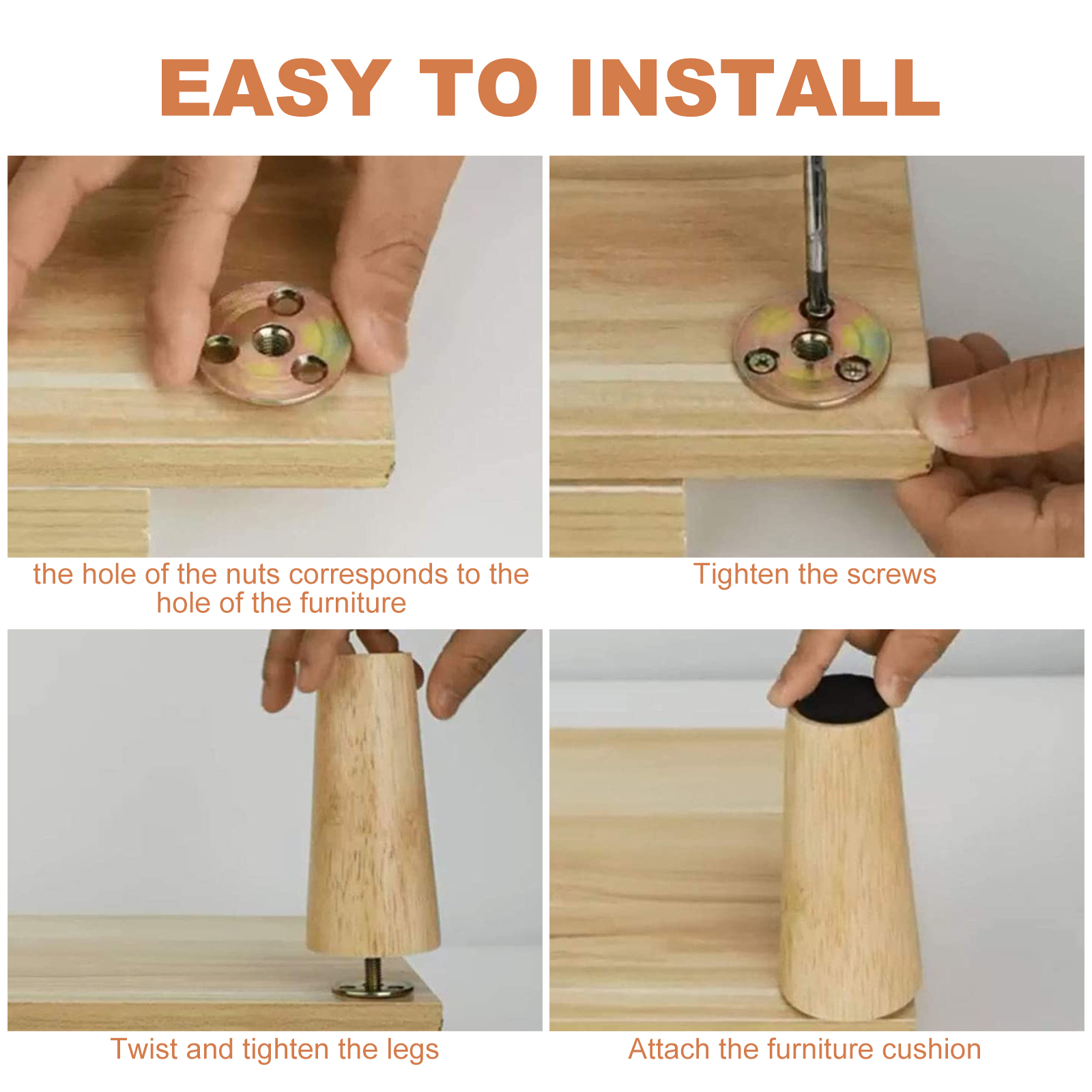 EASY TO INSTALL

the hole of the nuts corresponds to the hole of the furniture

Tighten the screws

Twist and tighten the legs

Attach the furniture cushion