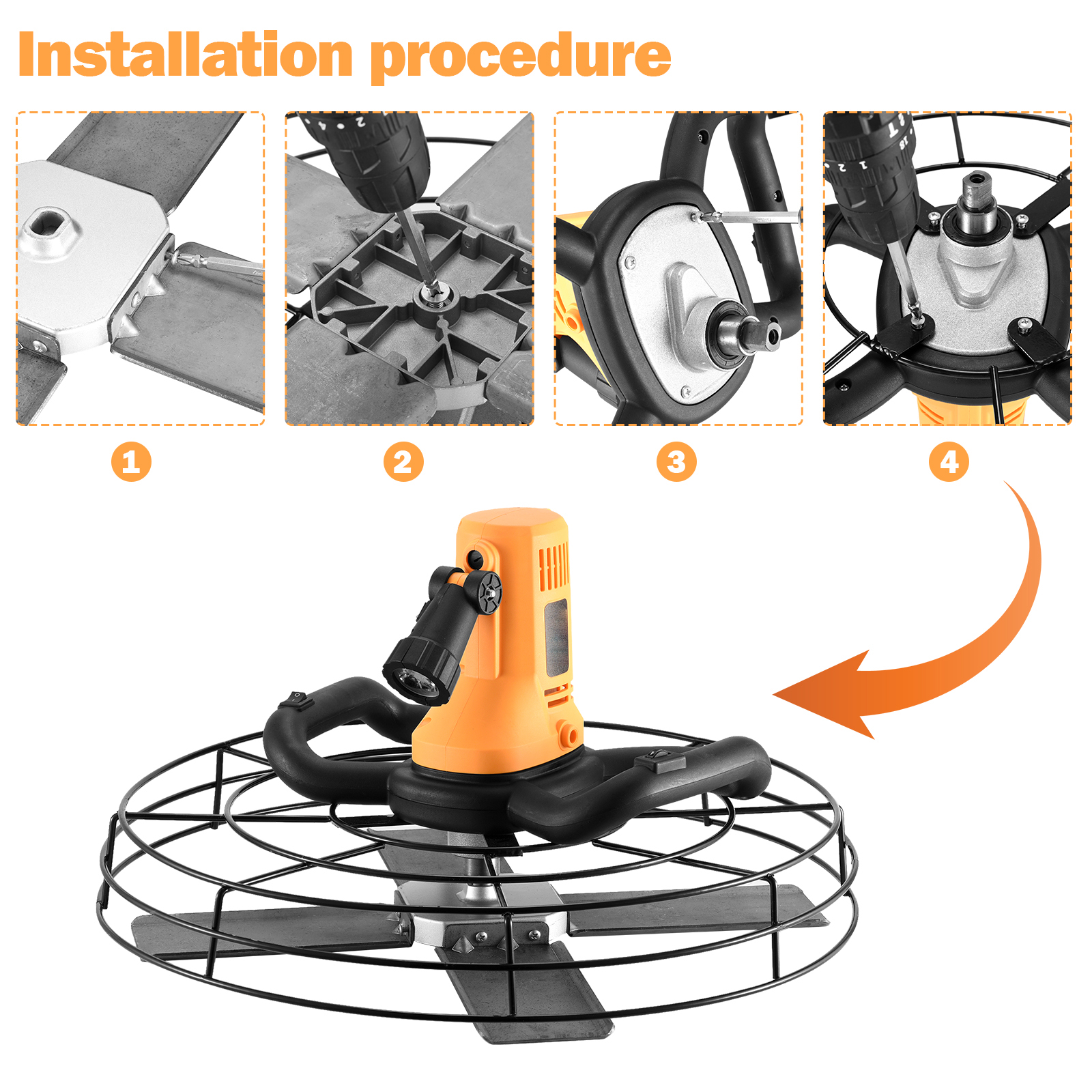 Installation procedure

1

2

3

4