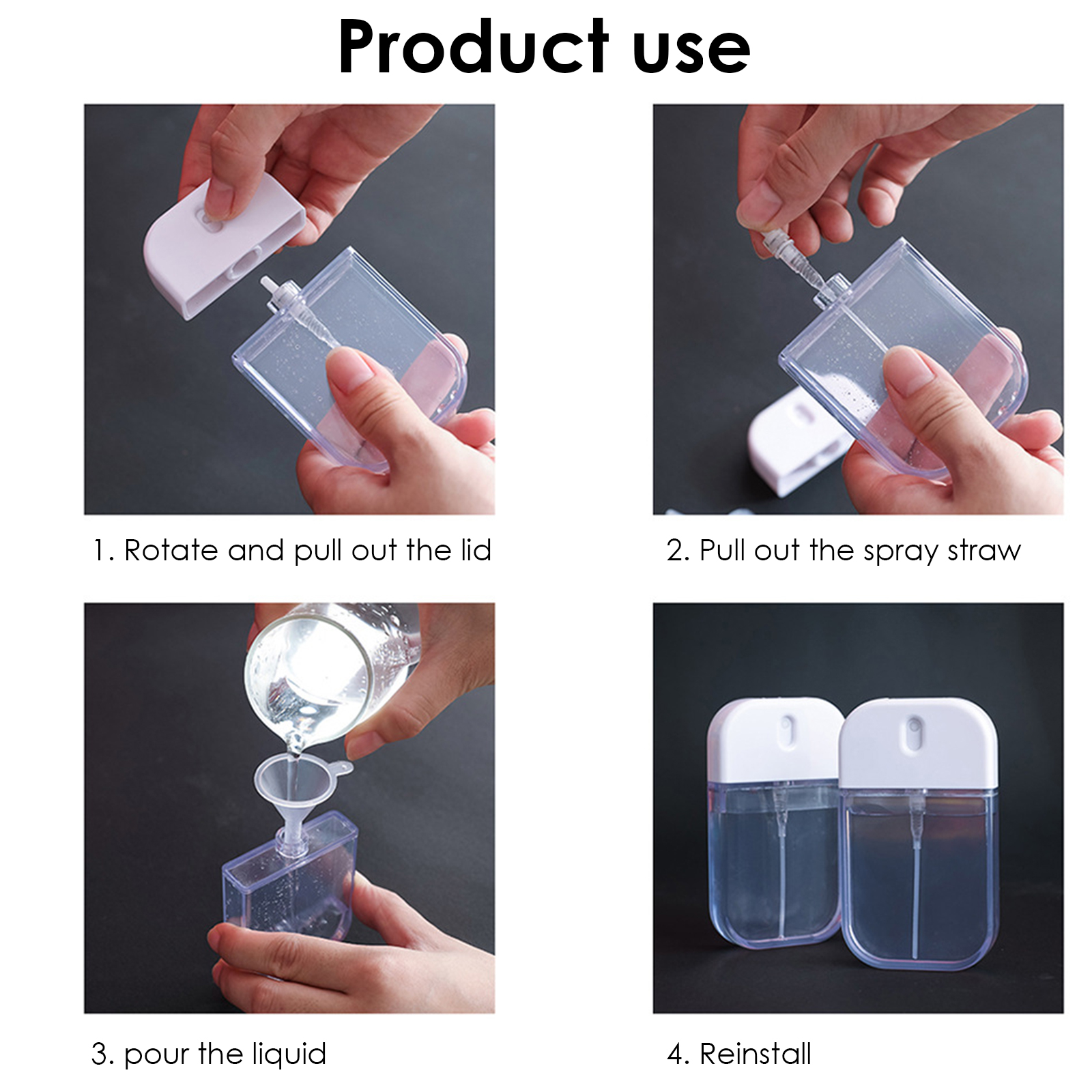 Product use

1. Rotate and pull out the lid

2. Pull out the spray straw

3. pour the liquid

4. Reinstall