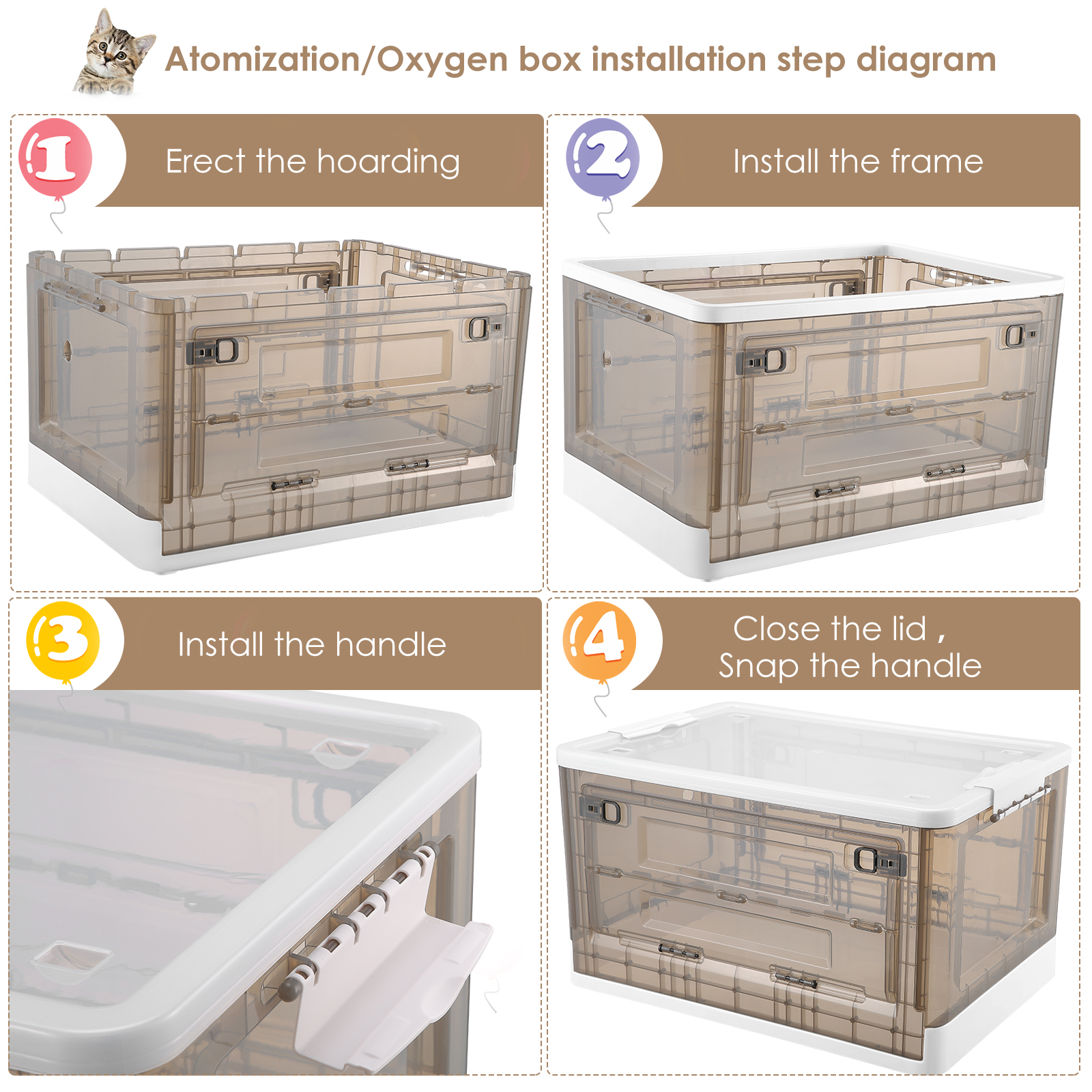 Atomization/Oxygen box installation step diagram

1 Erect the hoarding

2 Install the frame

3 Install the handle

4 Close the lid ,
Snap the handle