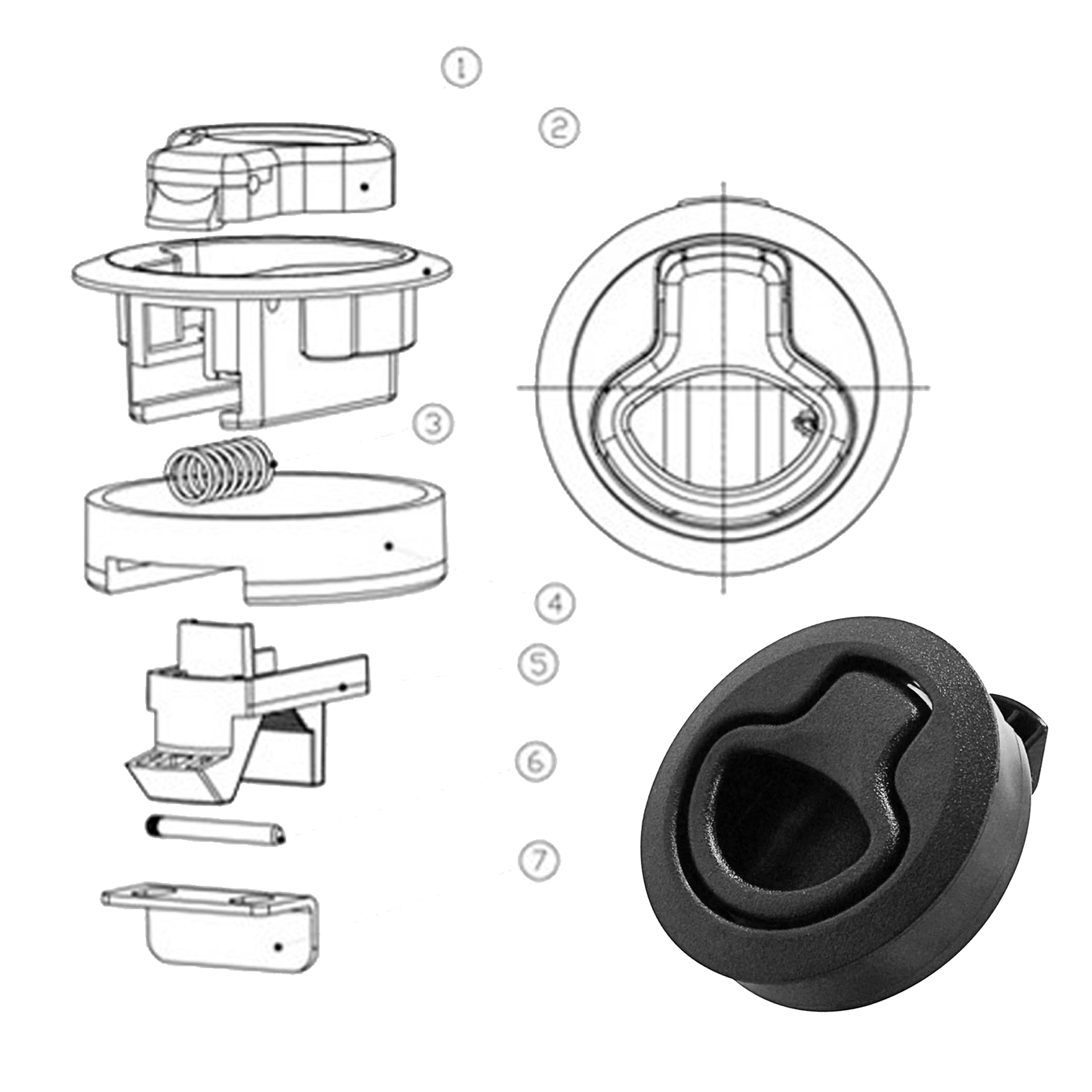 ①
②
③
④
⑤
⑥
⑦