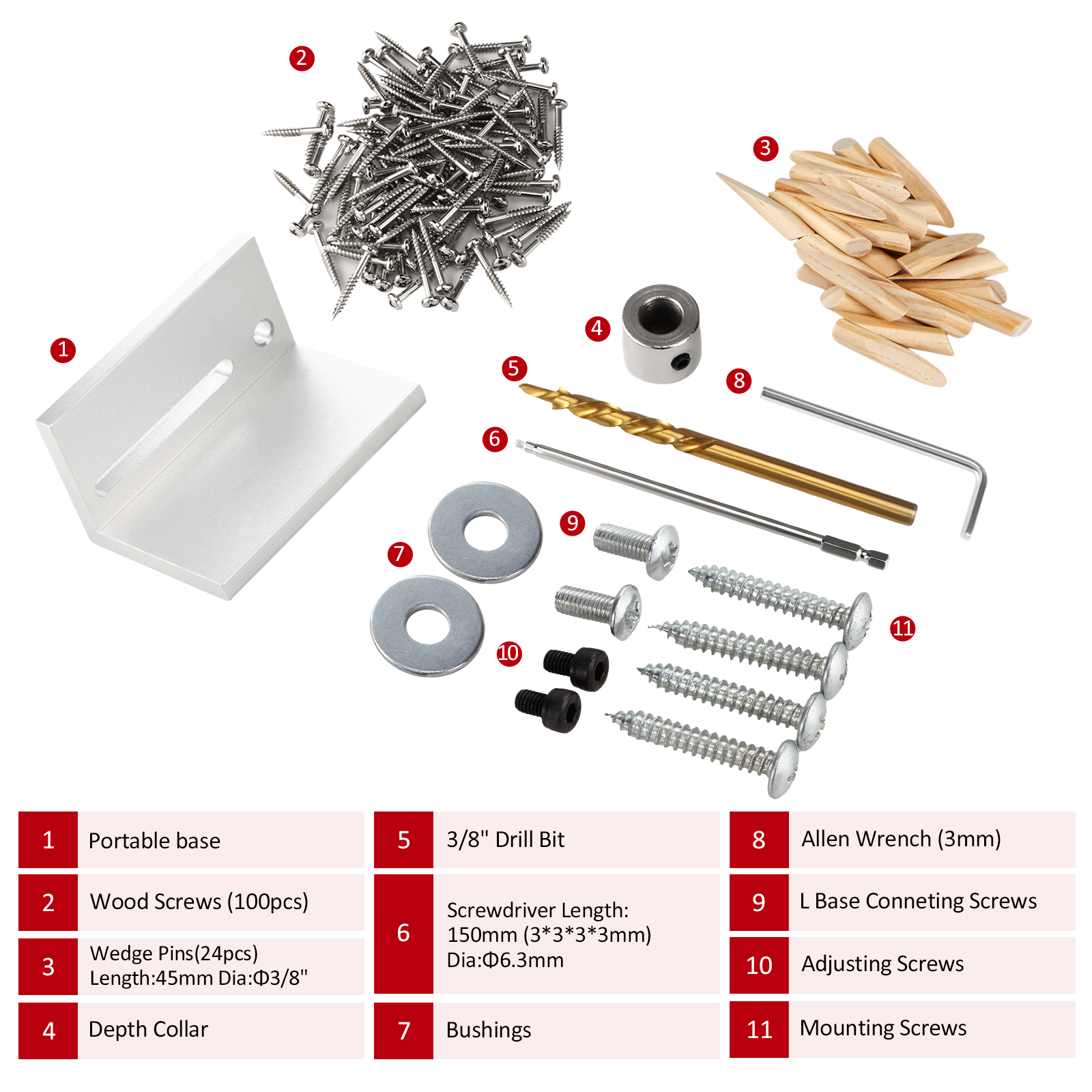 2
3
1
4
5
8
6
9
7
11
10

| 1 | Portable base |
|---|---|
| 2 | Wood Screws (100pcs) |
| 3 | Wedge Pins(24pcs) Length:45mm Dia:Φ3/8" |
| 4 | Depth Collar |

| 5 | 3/8" Drill Bit |
|---|---|
| 6 | Screwdriver Length: 150mm (3\*3\*3\*3mm) Dia:Φ6.3mm |
| 7 | Bushings |

| 8 | Allen Wrench (3mm) |
|---|---|
| 9 | L Base Conneting Screws |
| 10 | Adjusting Screws |
| 11 | Mounting Screws |