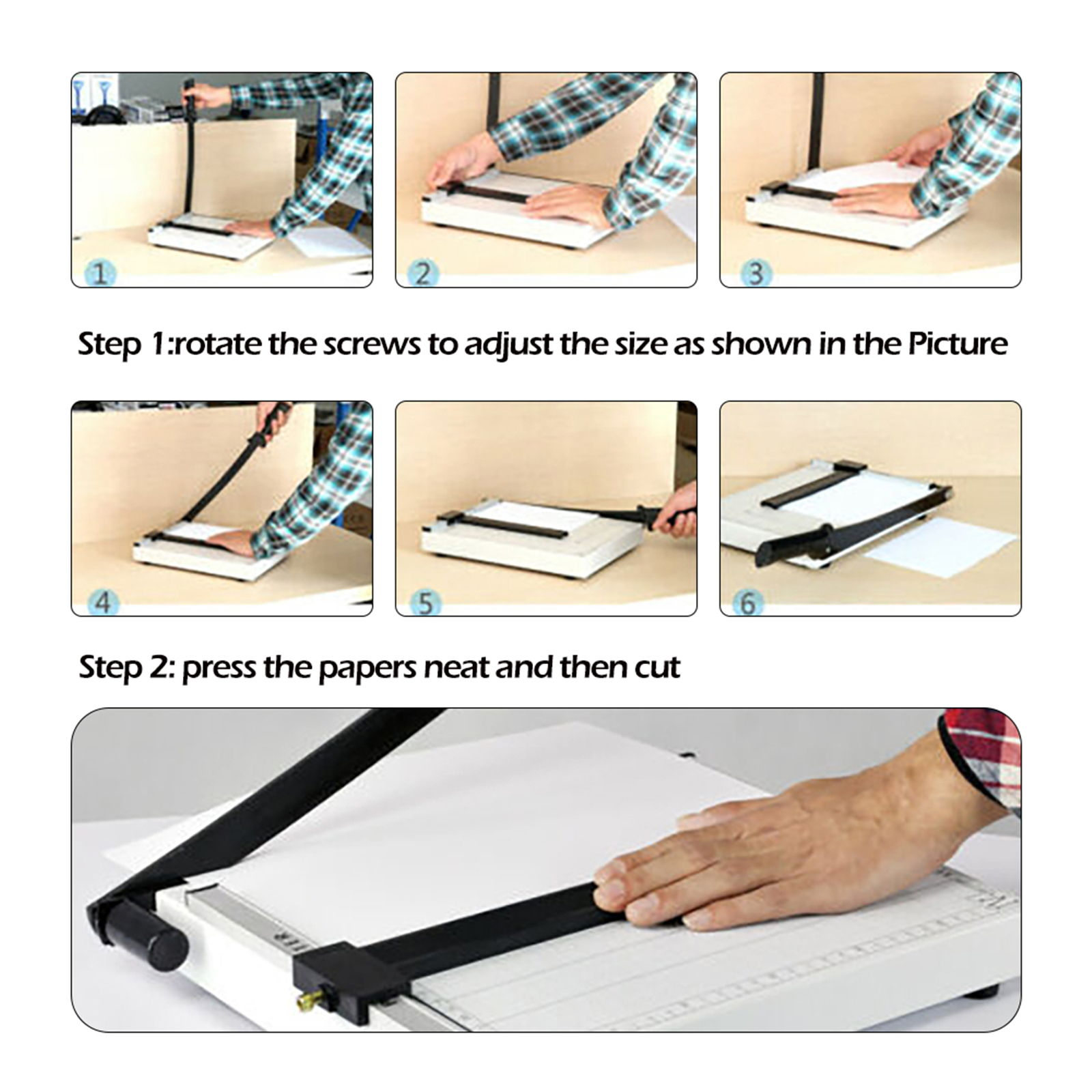 1

2

3

Step 1:rotate the screws to adjust the size as shown in the Picture

4

5

6

Step 2: press the papers neat and then cut