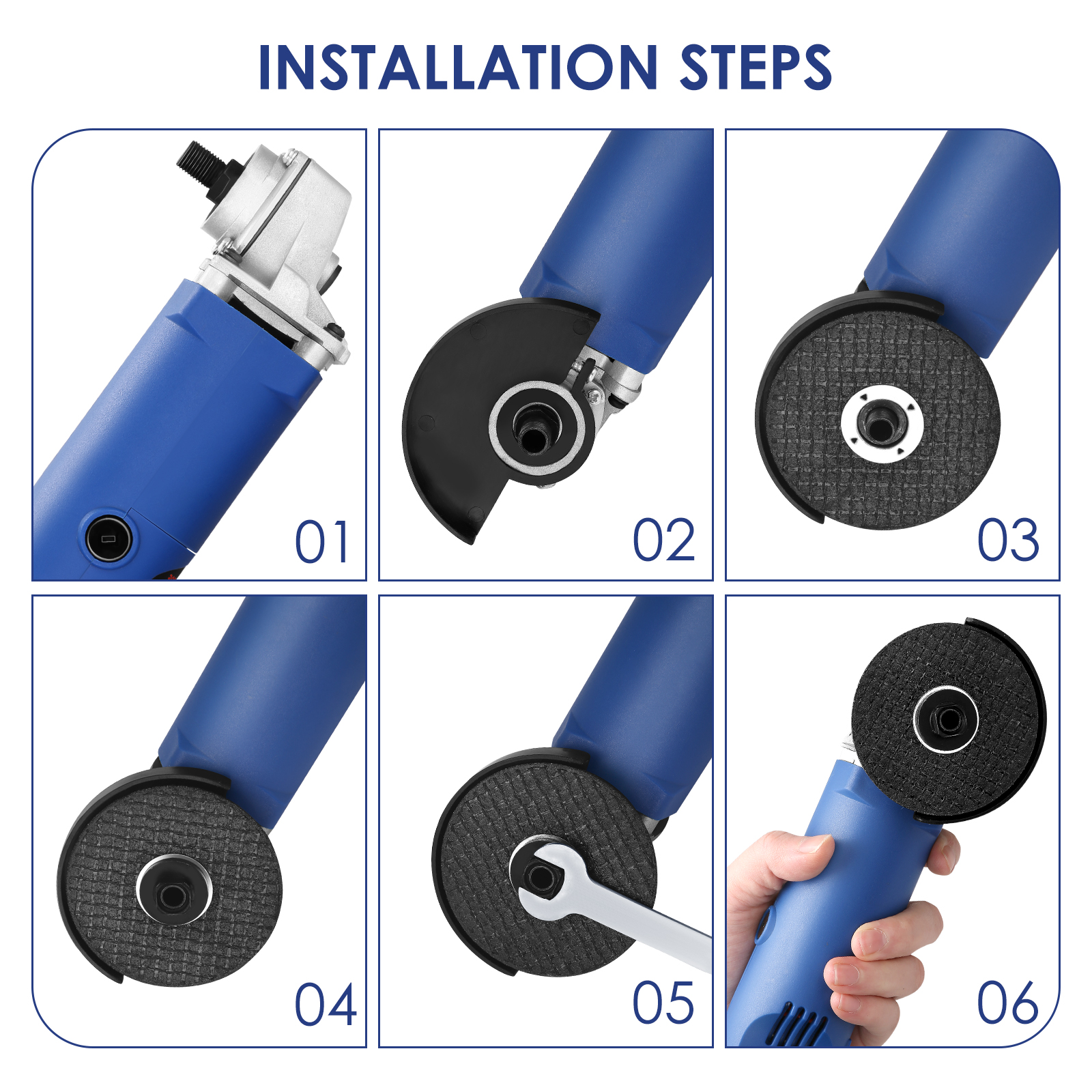 INSTALLATION STEPS

01

02

03

04

05

06