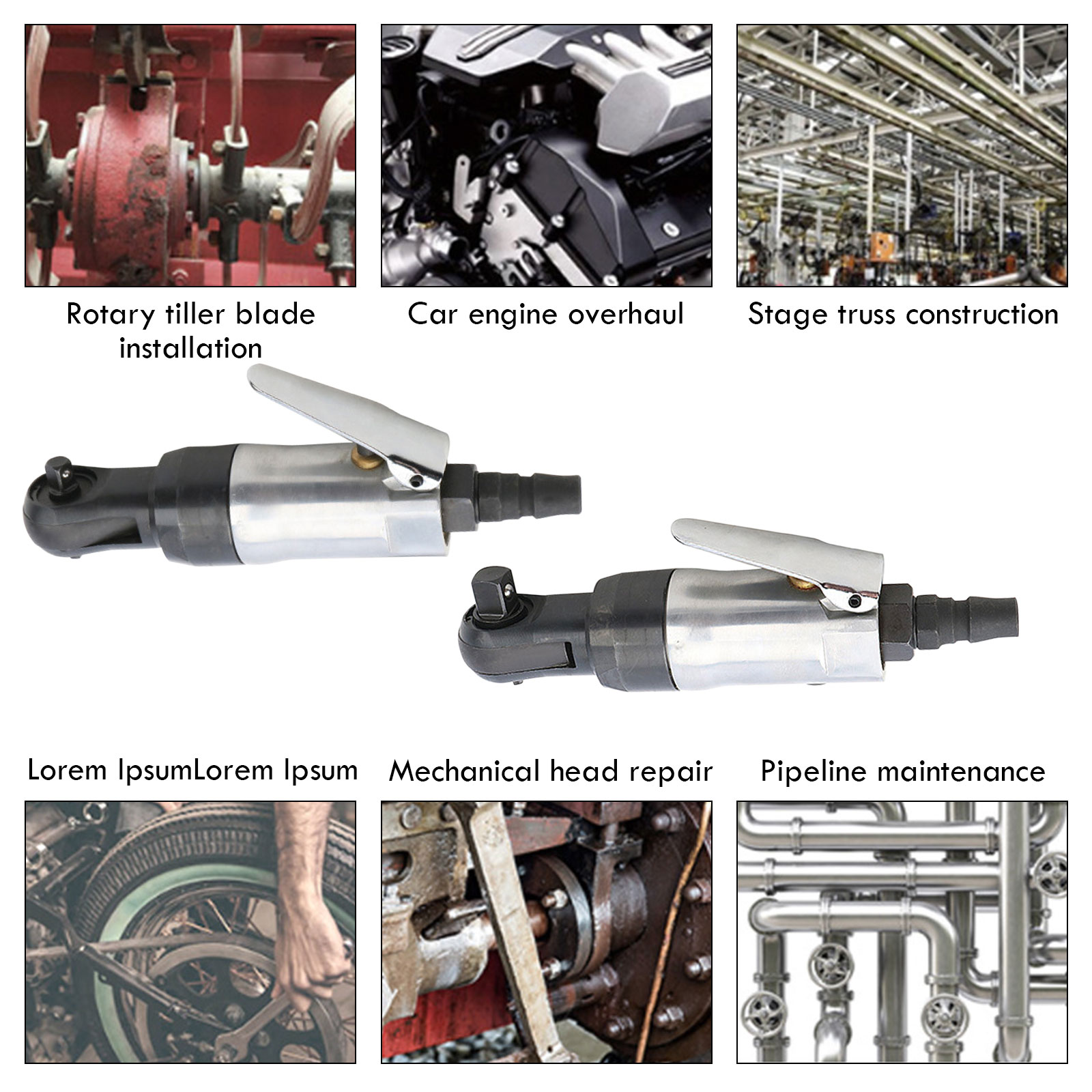 Rotary tiller blade installation

Car engine overhaul

Stage truss construction

Lorem IpsumLorem Ipsum

Mechanical head repair

Pipeline maintenance