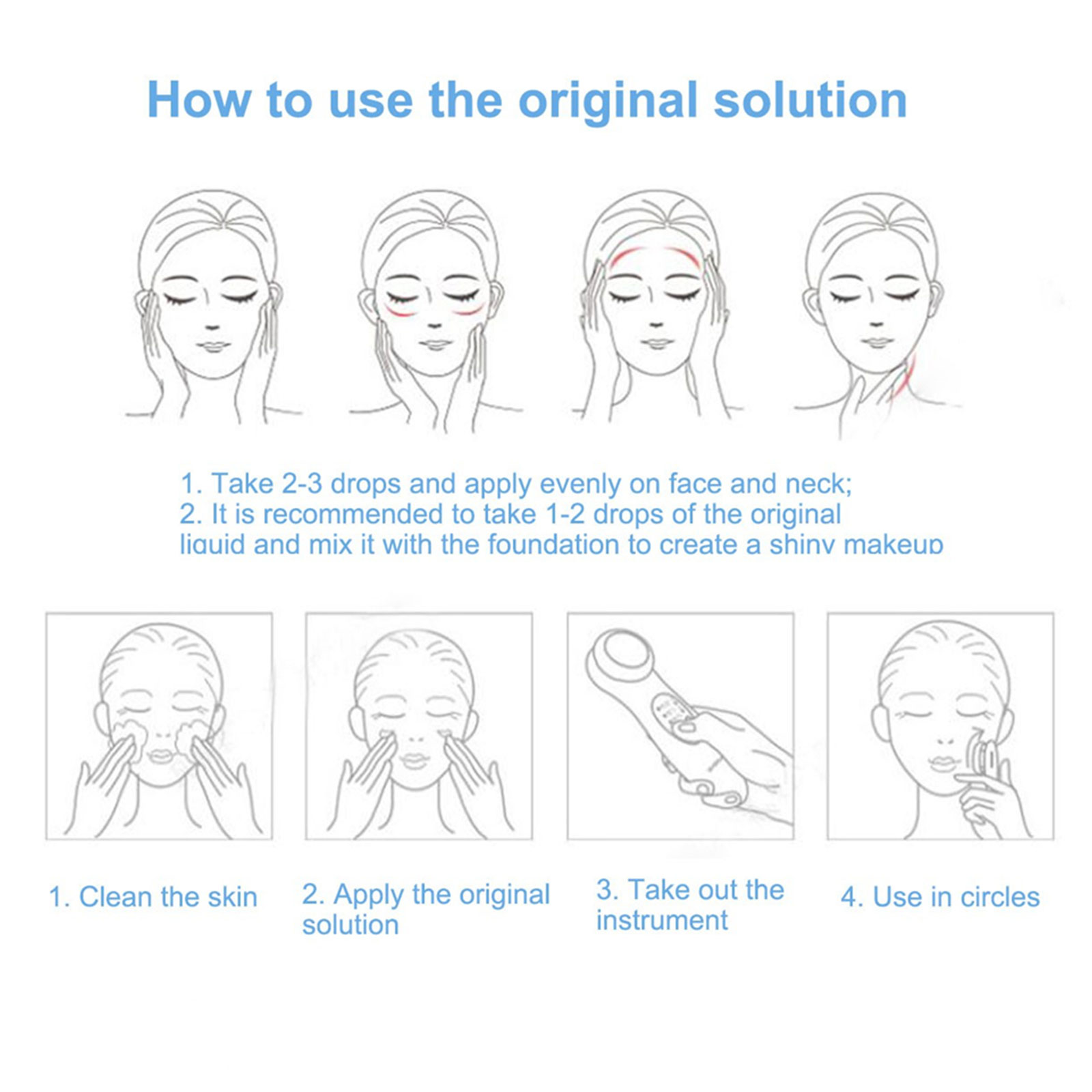 How to use the original solution

1. Take 2-3 drops and apply evenly on face and neck;
2. It is recommended to take 1-2 drops of the original liquid and mix it with the foundation to create a shiny makeup

1. Clean the skin

2. Apply the original solution

3. Take out the instrument

4. Use in circles