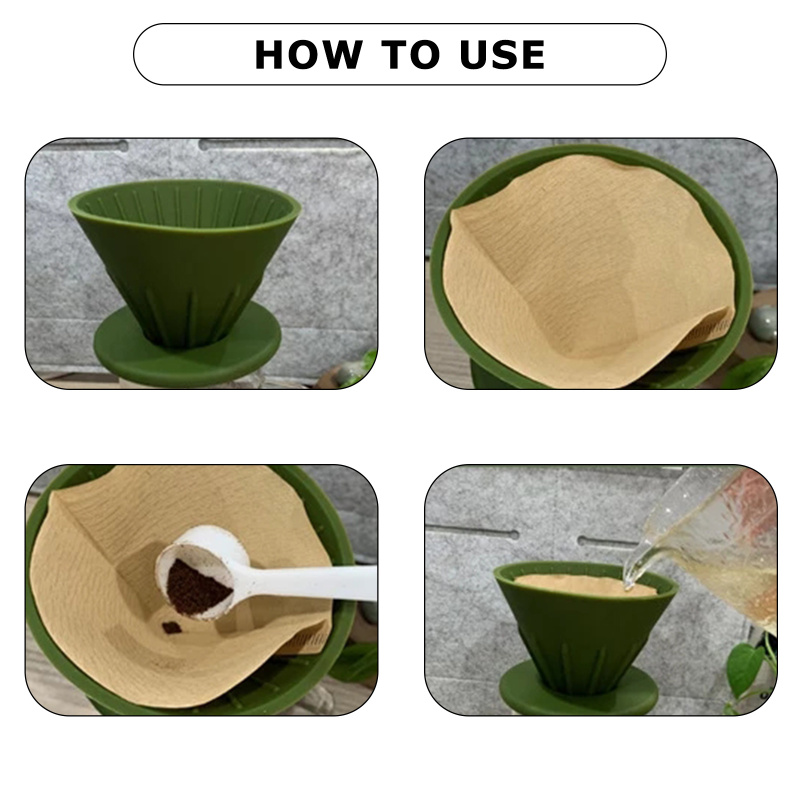 HOW TO USE