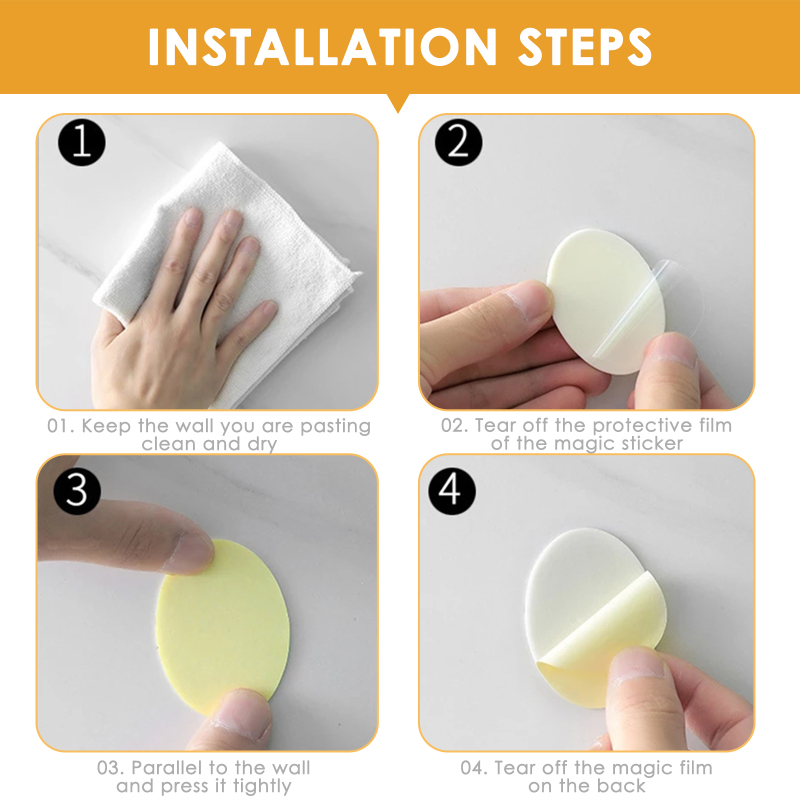 INSTALLATION STEPS

1

01. Keep the wall you are pasting clean and dry

2

02. Tear off the protective film of the magic sticker

3

03. Parallel to the wall and press it tightly

4

04. Tear off the magic film on the back