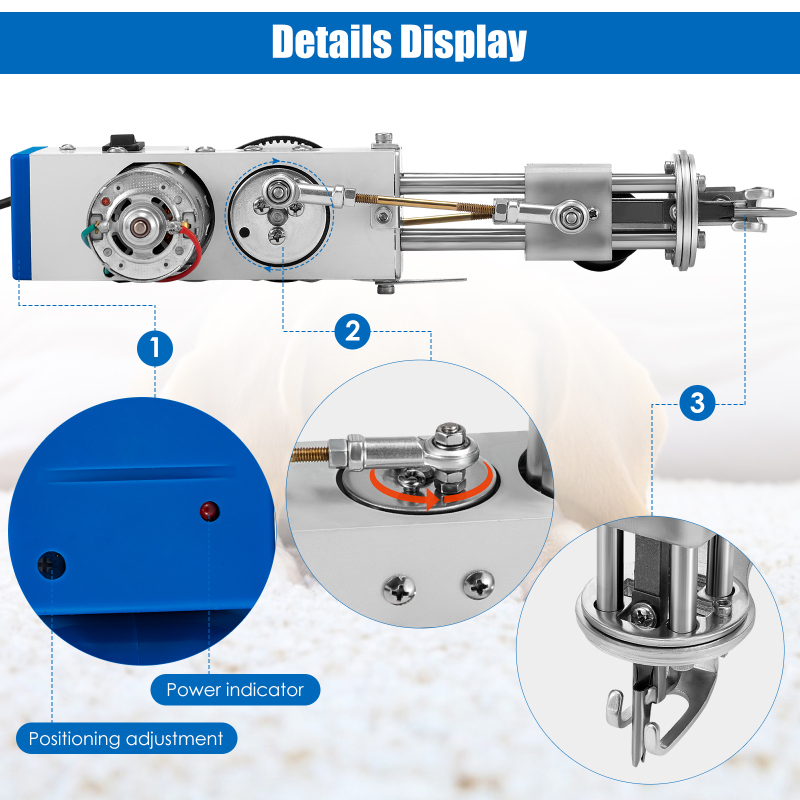 Details Display

1

2

3

Power indicator

Positioning adjustment