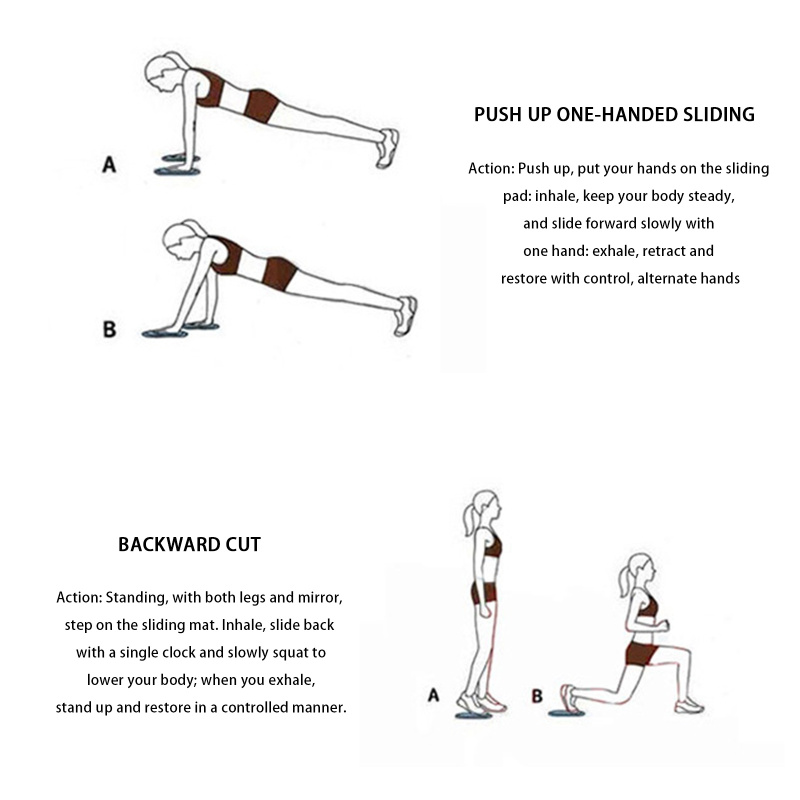 A

B

PUSH UP ONE-HANDED SLIDING

Action: Push up, put your hands on the sliding pad: inhale, keep your body steady, and slide forward slowly with one hand: exhale, retract and restore with control, alternate hands

BACKWARD CUT

Action: Standing, with both legs and mirror, step on the sliding mat. Inhale, slide back with a single clock and slowly squat to lower your body; when you exhale, stand up and restore in a controlled manner.

A

B