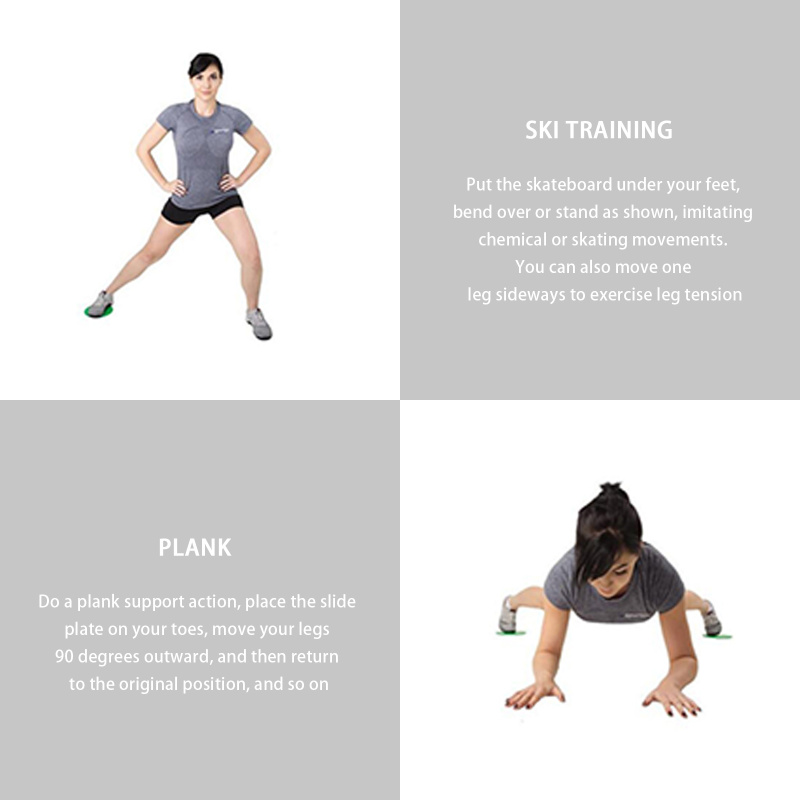 SKI TRAINING

Put the skateboard under your feet, bend over or stand as shown, imitating chemical or skating movements. You can also move one leg sideways to exercise leg tension

PLANK

Do a plank support action, place the slide plate on your toes, move your legs 90 degrees outward, and then return to the original position, and so on