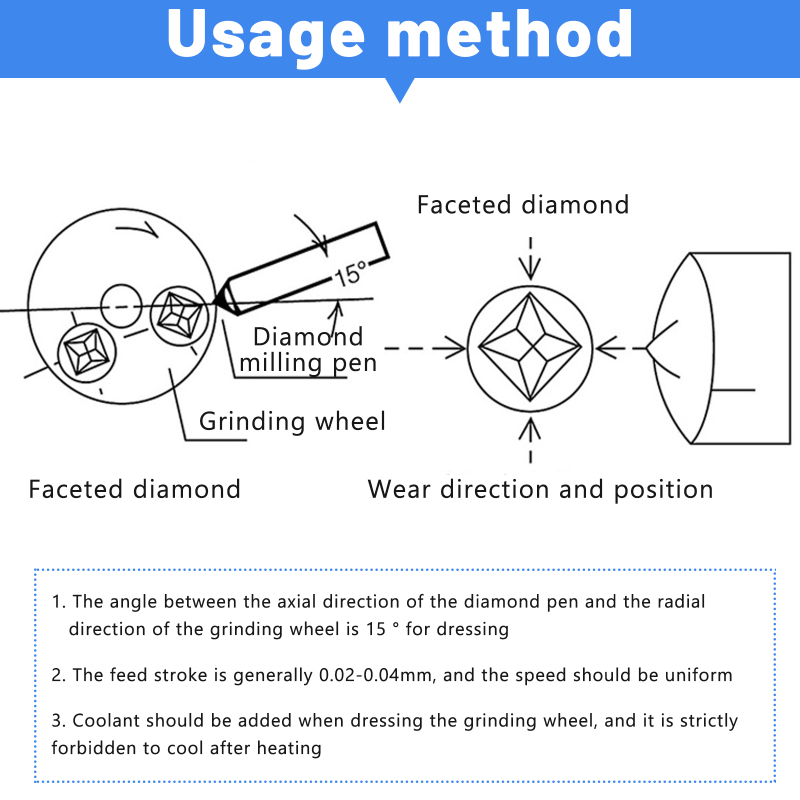 Usage method

Faceted diamond

15°

Diamond milling pen

Grinding wheel

Faceted diamond

Wear direction and position

1. The angle between the axial direction of the diamond pen and the radial direction of the grinding wheel is 15 ° for dressing

2. The feed stroke is generally 0.02-0.04mm, and the speed should be uniform

3. Coolant should be added when dressing the grinding wheel, and it is strictly forbidden to cool after heating