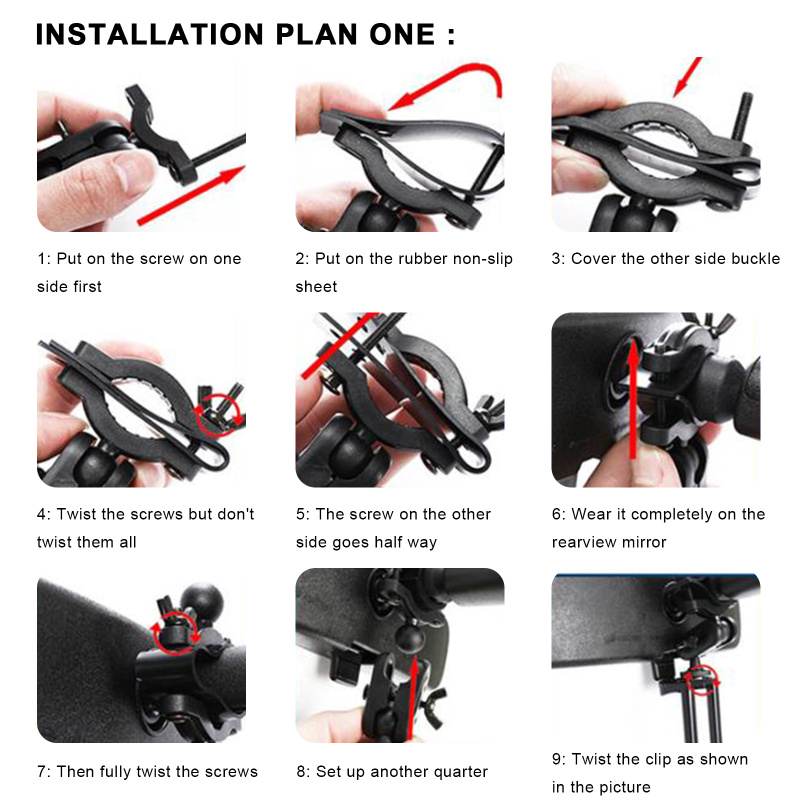 INSTALLATION PLAN ONE :

1: Put on the screw on one side first

2: Put on the rubber non-slip sheet

3: Cover the other side buckle

4: Twist the screws but don't twist them all

5: The screw on the other side goes half way

6: Wear it completely on the rearview mirror

7: Then fully twist the screws

8: Set up another quarter

9: Twist the clip as shown in the picture