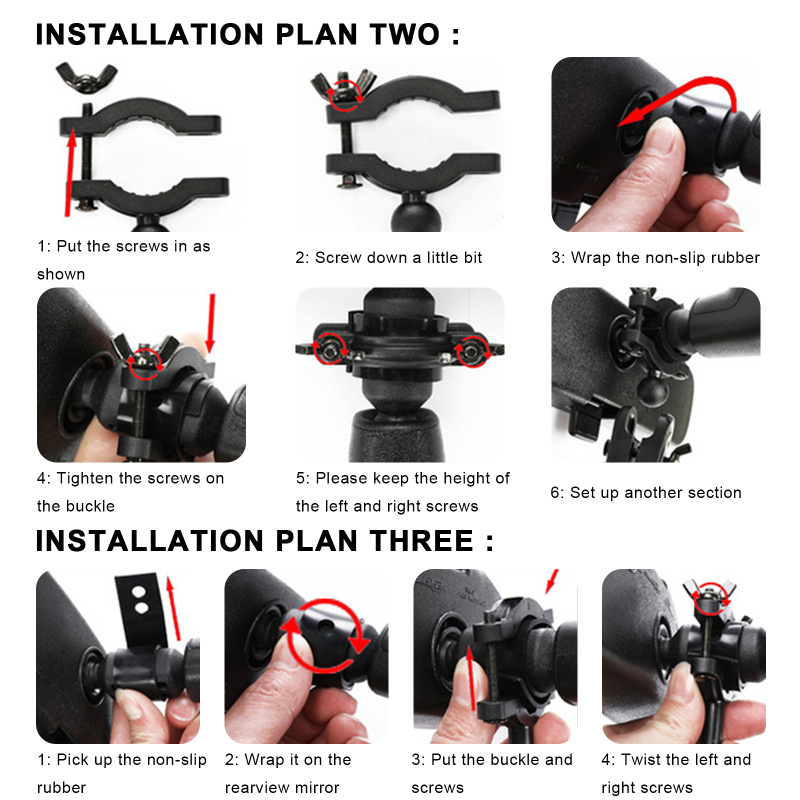 INSTALLATION PLAN TWO :

1: Put the screws in as shown

2: Screw down a little bit

3: Wrap the non-slip rubber

4: Tighten the screws on the buckle

5: Please keep the height of the left and right screws

6: Set up another section

INSTALLATION PLAN THREE :

1: Pick up the non-slip rubber

2: Wrap it on the rearview mirror

3: Put the buckle and screws

4: Twist the left and right screws