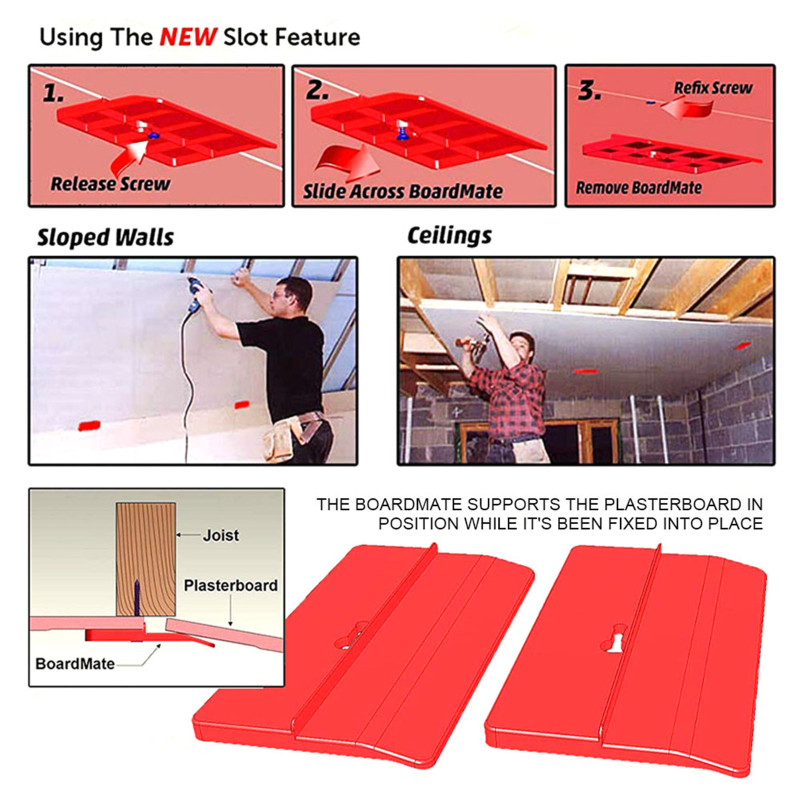 Using The NEW Slot Feature

1.

Release Screw

2.

Slide Across BoardMate

3.

Refix Screw

Remove BoardMate

Sloped Walls

Ceilings

Joist

Plasterboard

BoardMate

THE BOARDMATE SUPPORTS THE PLASTERBOARD IN POSITION WHILE IT'S BEEN FIXED INTO PLACE