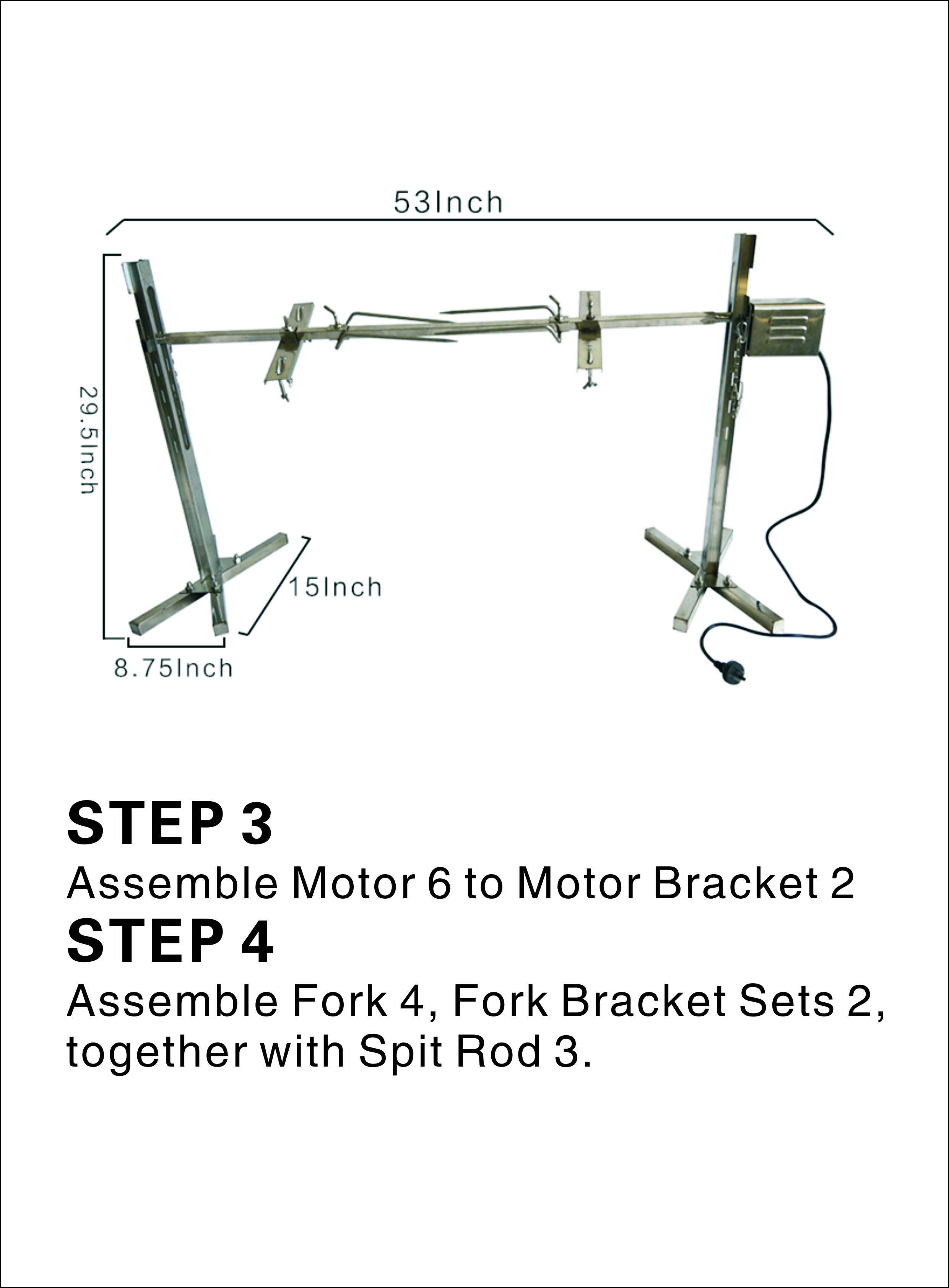 53Inch

29.5Inch

15Inch

8.75Inch

STEP 3

Assemble Motor 6 to Motor Bracket 2

STEP 4

Assemble Fork 4, Fork Bracket Sets 2, together with Spit Rod 3.