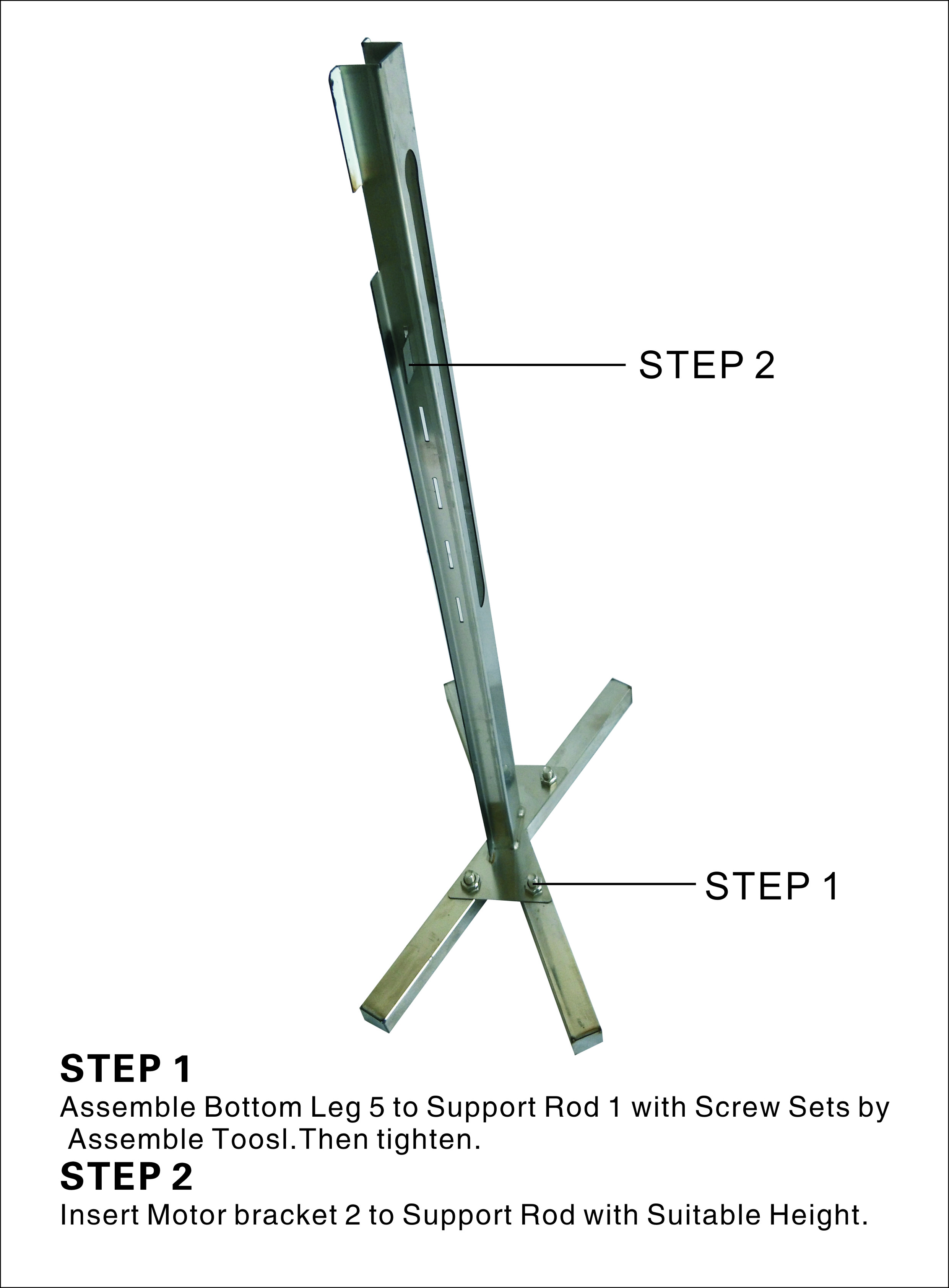 STEP 2

STEP 1

STEP 1
Assemble Bottom Leg 5 to Support Rod 1 with Screw Sets by Assemble Toosl.Then tighten.

STEP 2
Insert Motor bracket 2 to Support Rod with Suitable Height.