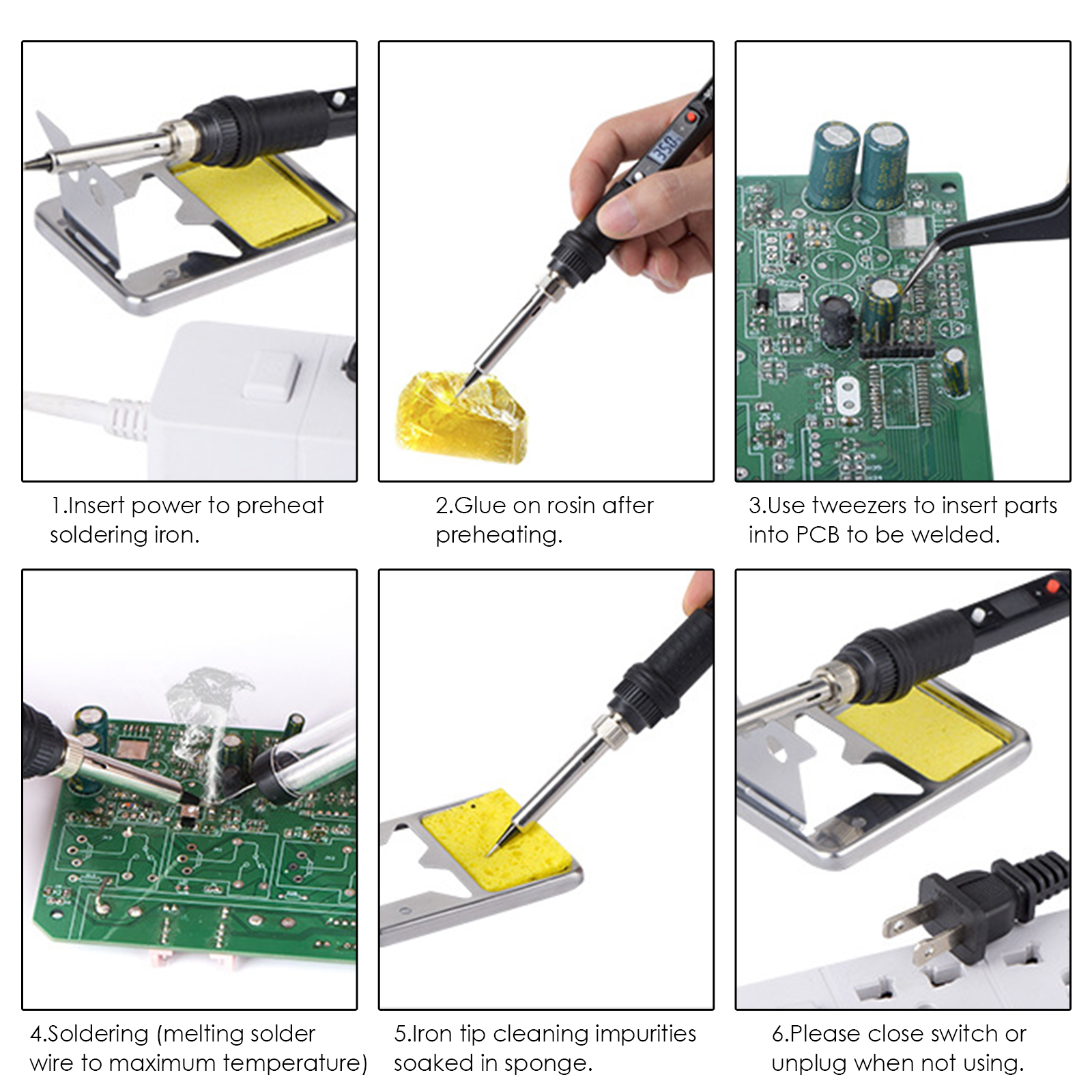 350

1.Insert power to preheat soldering iron.

2.Glue on rosin after preheating.

3.Use tweezers to insert parts into PCB to be welded.

4.Soldering (melting solder wire to maximum temperature)

5.Iron tip cleaning impurities soaked in sponge.

6.Please close switch or unplug when not using.