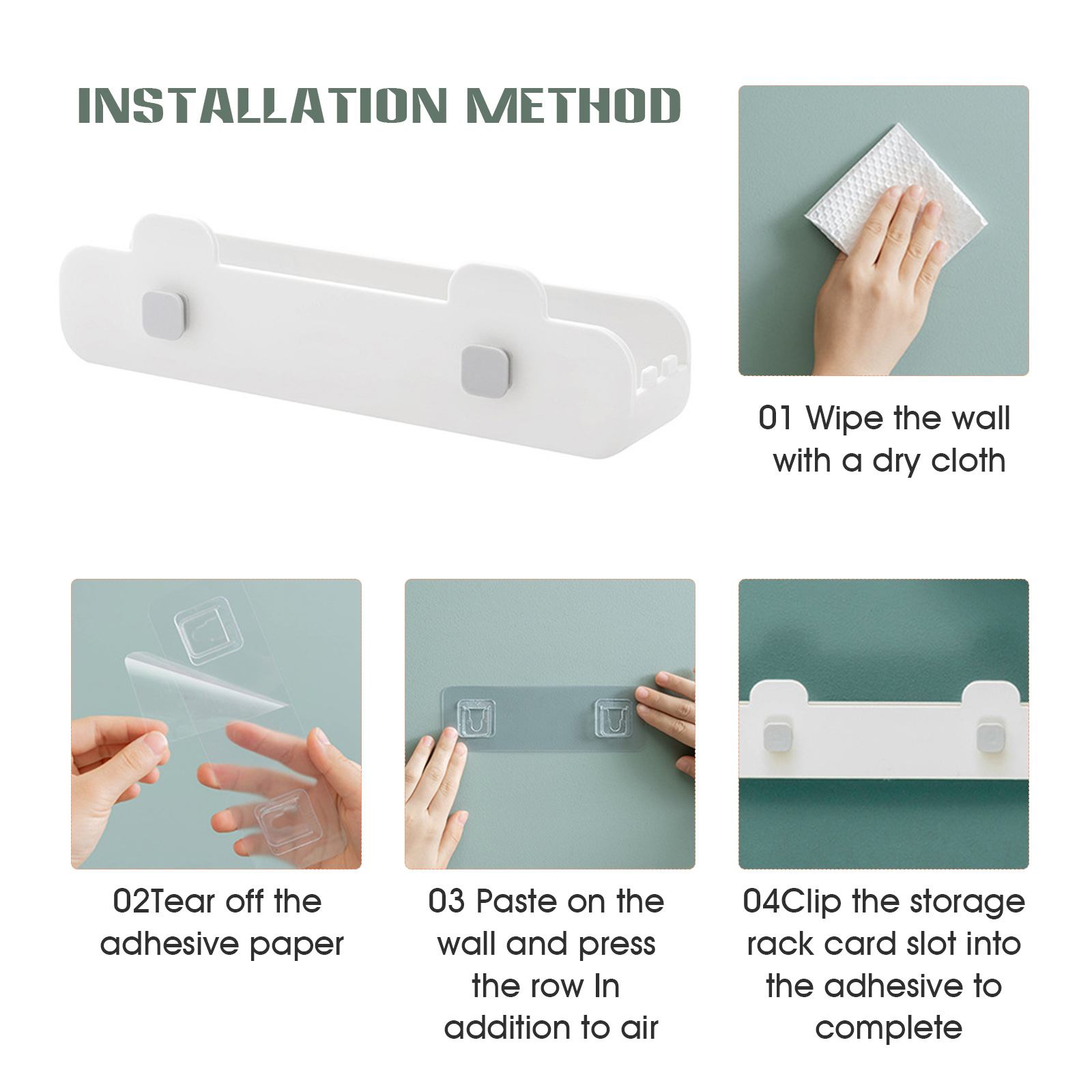 INSTALLATION METHOD

01 Wipe the wall with a dry cloth

02Tear off the adhesive paper

03 Paste on the wall and press the row In addition to air

04Clip the storage rack card slot into the adhesive to complete